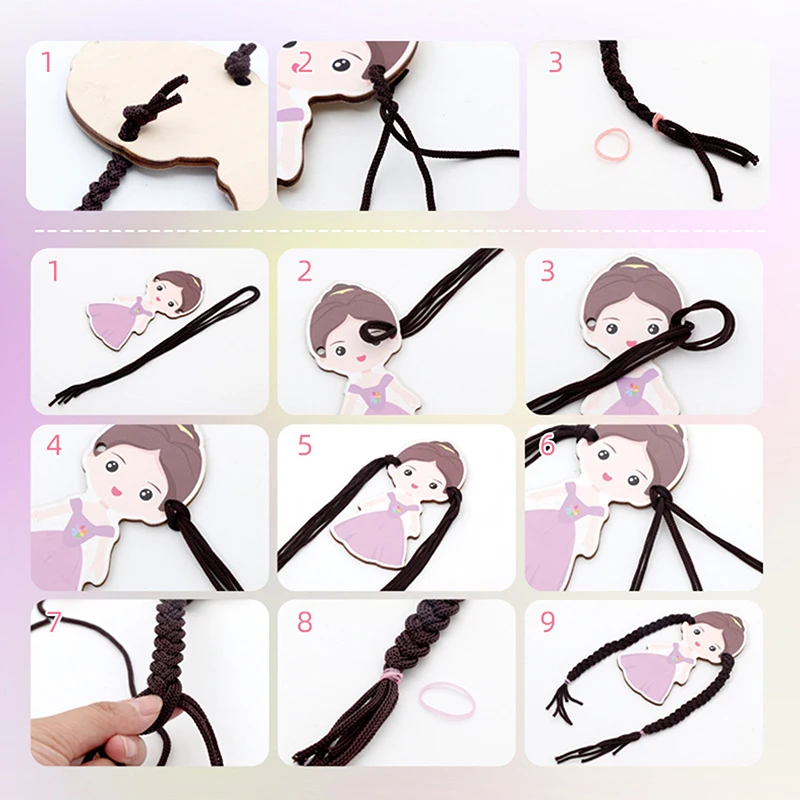 1
2
3
1
2
3
4
5
6
7
8
9