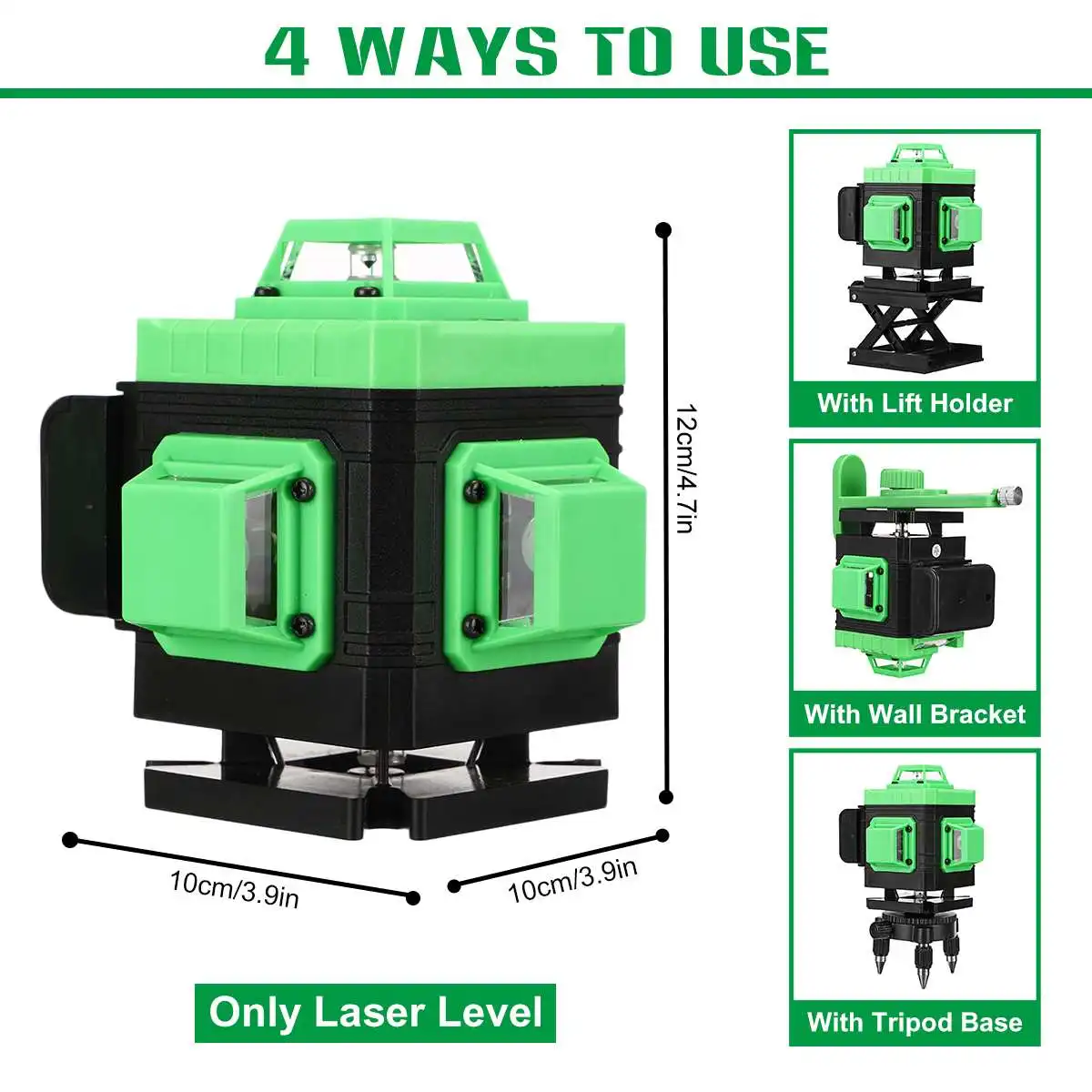 4 WAYS TO USE

12cm/4.7in

10cm/3.9in

10cm/3.9in

Only Laser Level

With Lift Holder

With Wall Bracket

With Tripod Base