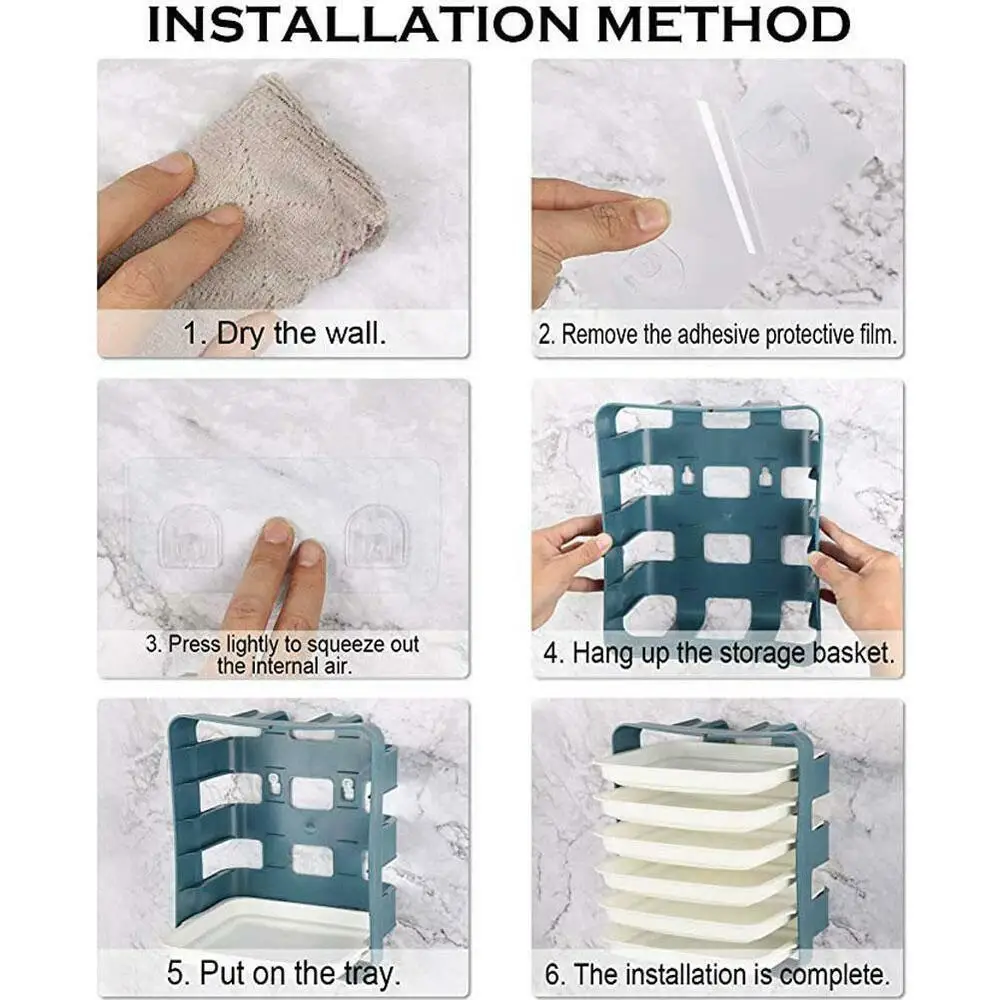 INSTALLATION METHOD

1. Dry the wall.

2. Remove the adhesive protective film.

3. Press lightly to squeeze out the internal air.

4. Hang up the storage basket.

5. Put on the tray.

6. The installation is complete.