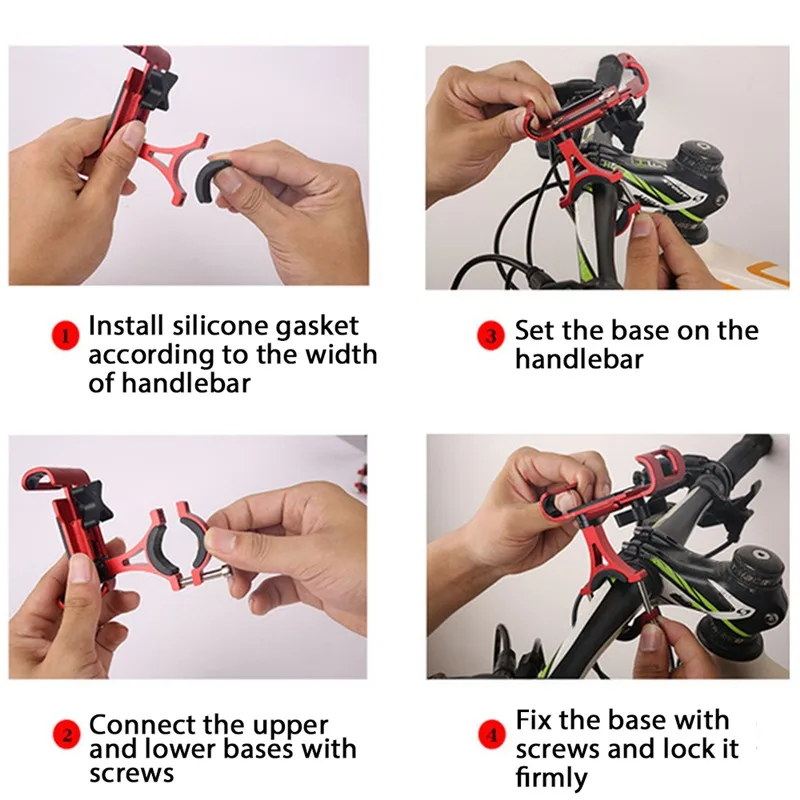 1 Install silicone gasket according to the width of handlebar

3 Set the base on the handlebar

2 Connect the upper and lower bases with screws

4 Fix the base with screws and lock it firmly