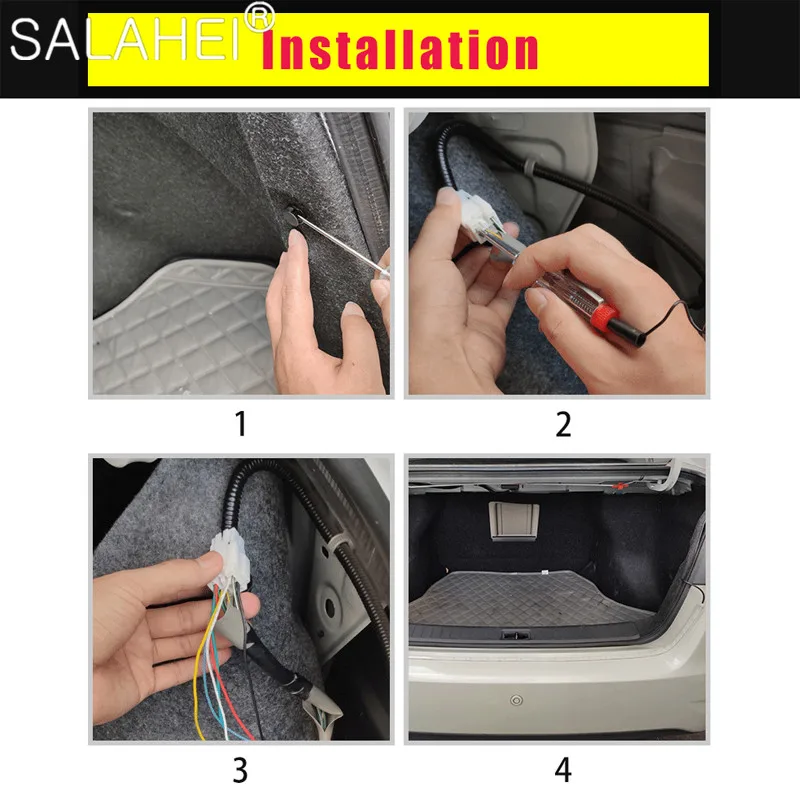 SALAHEI®
Installation

1

2

3

4