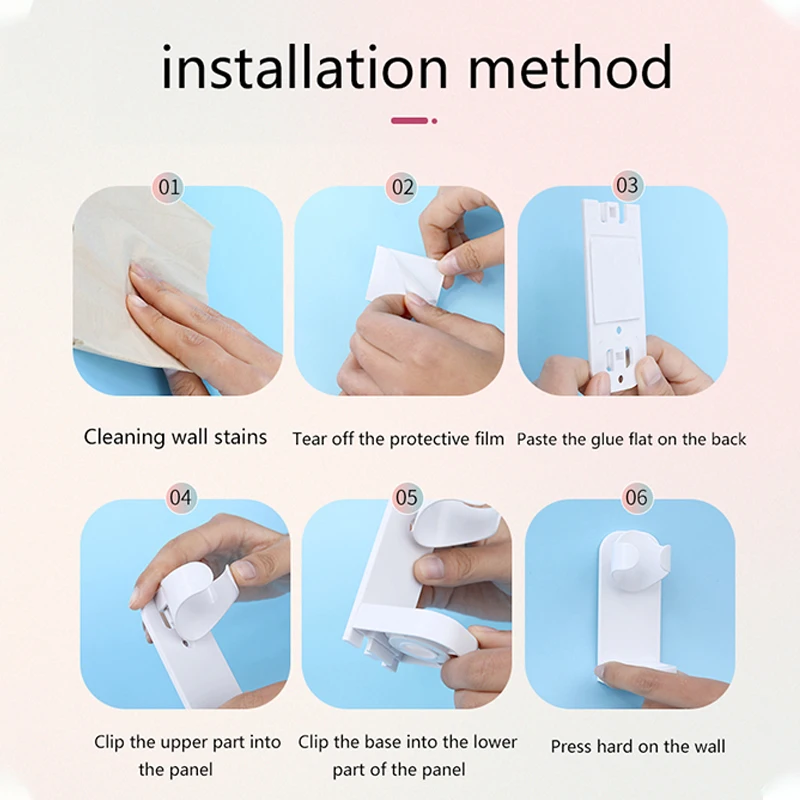 installation method

01

Cleaning wall stains

02

Tear off the protective film

03

Paste the glue flat on the back

04

Clip the upper part into the panel

05

Clip the base into the lower part of the panel

06

Press hard on the wall