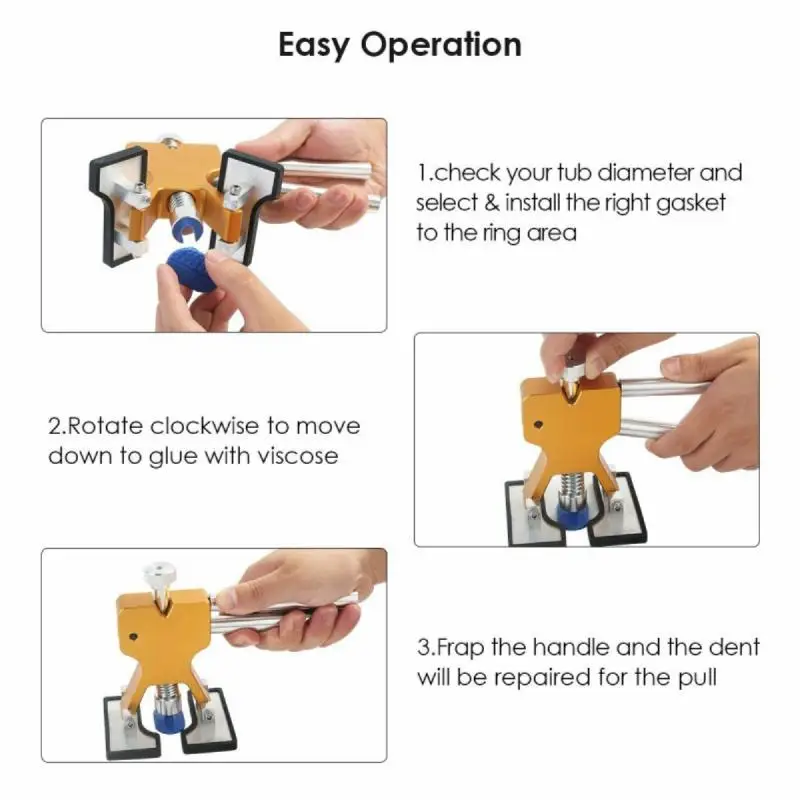 Easy Operation

1.check your tub diameter and select & install the right gasket to the ring area

2.Rotate clockwise to move down to glue with viscose

3.Frap the handle and the dent will be repaired for the pull