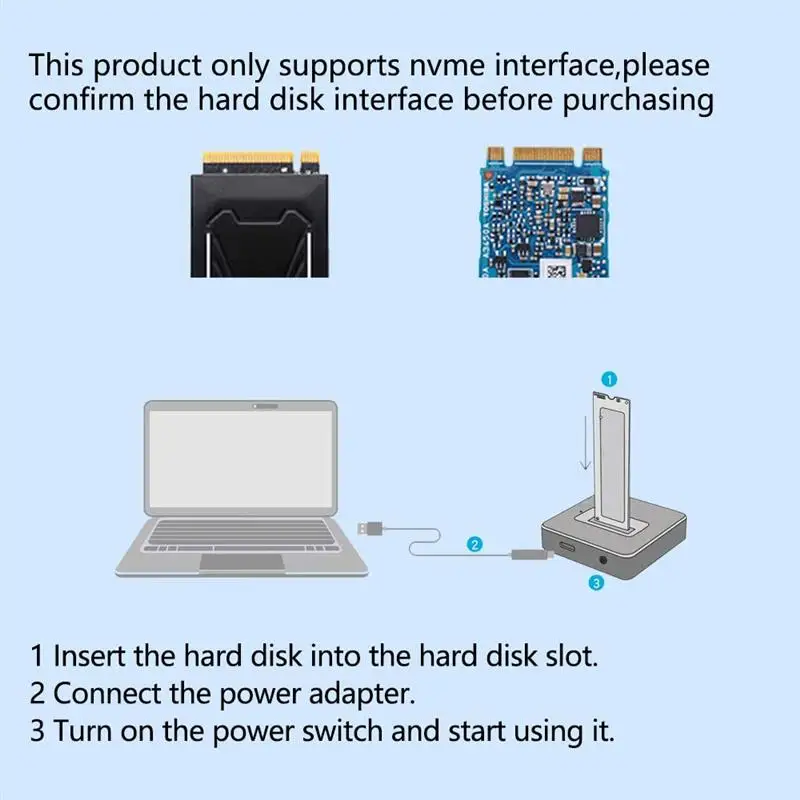 This product only supports nvme interface,please confirm the hard disk interface before purchasing

1

2

3

1 Insert the hard disk into the hard disk slot.
2 Connect the power adapter.
3 Turn on the power switch and start using it.