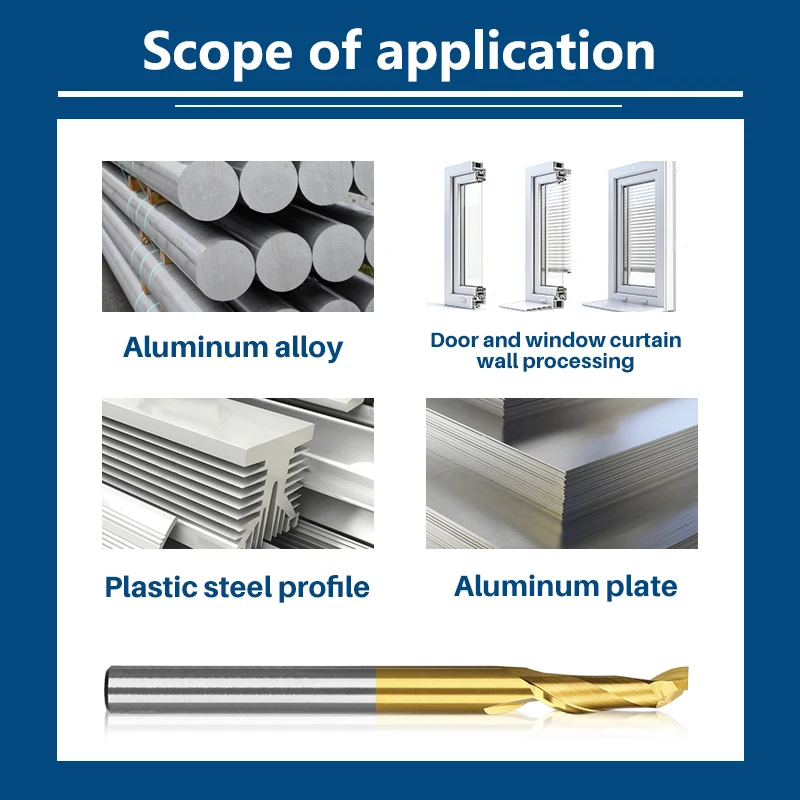 Scope of application

Aluminum alloy

Door and window curtain wall processing

Plastic steel profile

Aluminum plate