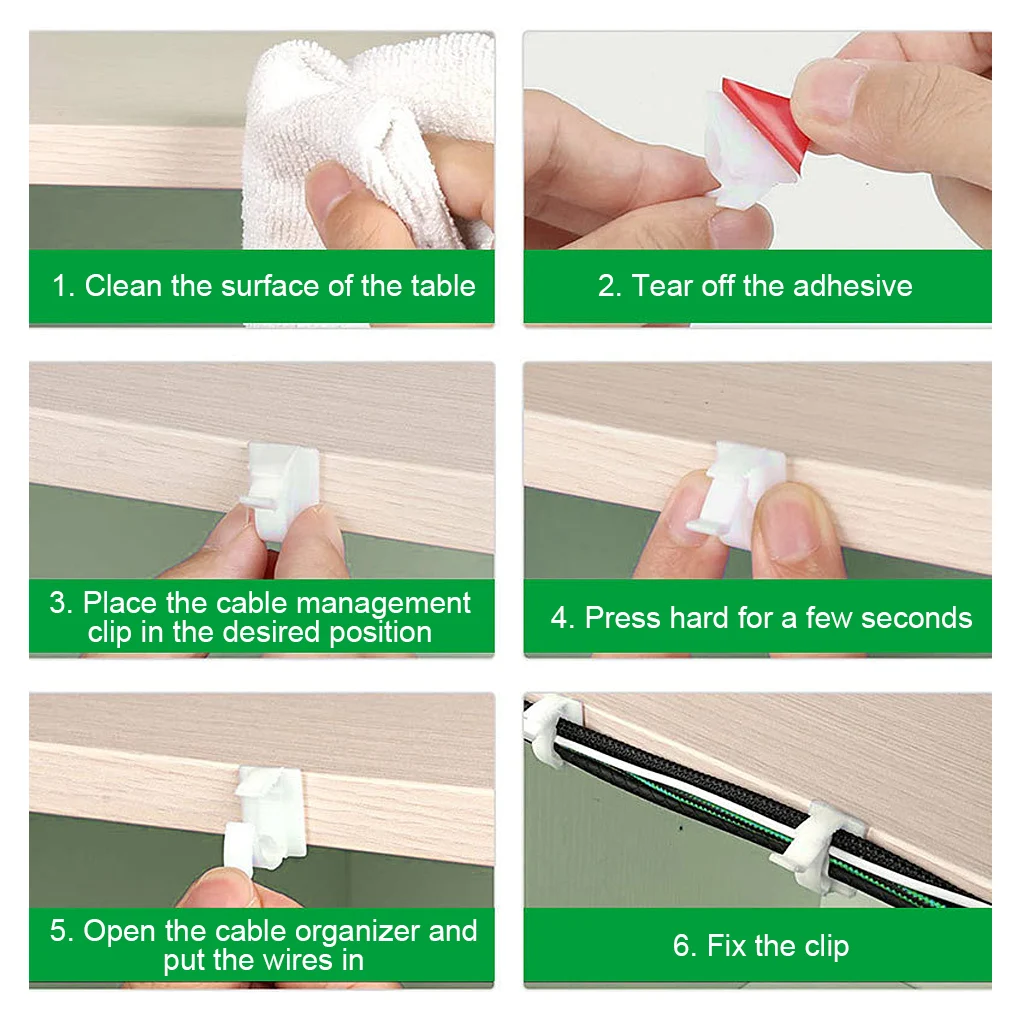 1. Clean the surface of the table

2. Tear off the adhesive

3. Place the cable management clip in the desired position

4. Press hard for a few seconds

5. Open the cable organizer and put the wires in

6. Fix the clip