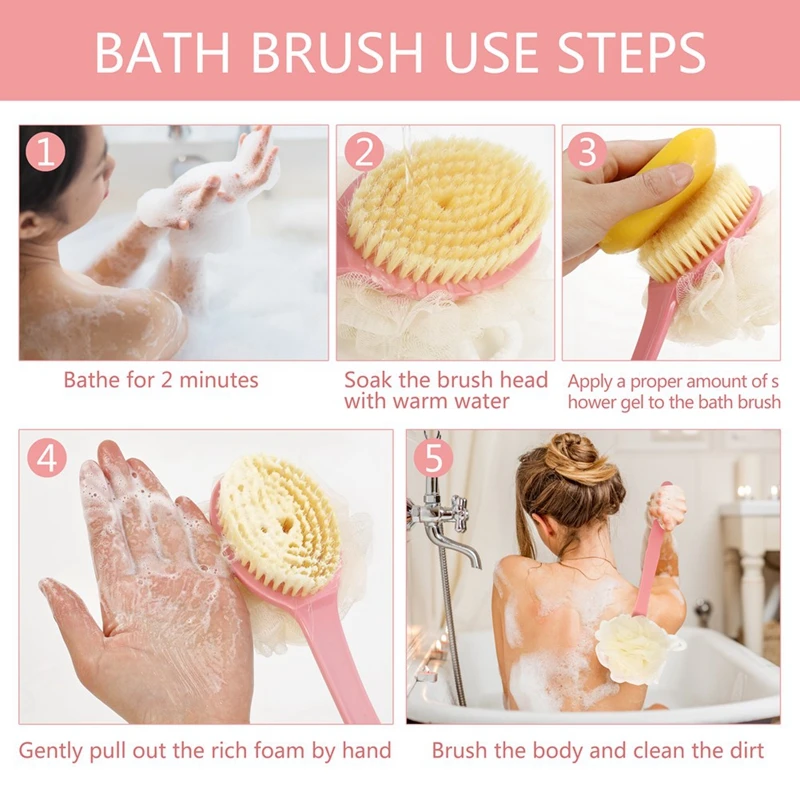 BATH BRUSH USE STEPS

1

Bathe for 2 minutes

2

Soak the brush head with warm water

3

Apply a proper amount of s hower gel to the bath brush

4

Gently pull out the rich foam by hand

5

Brush the body and clean the dirt