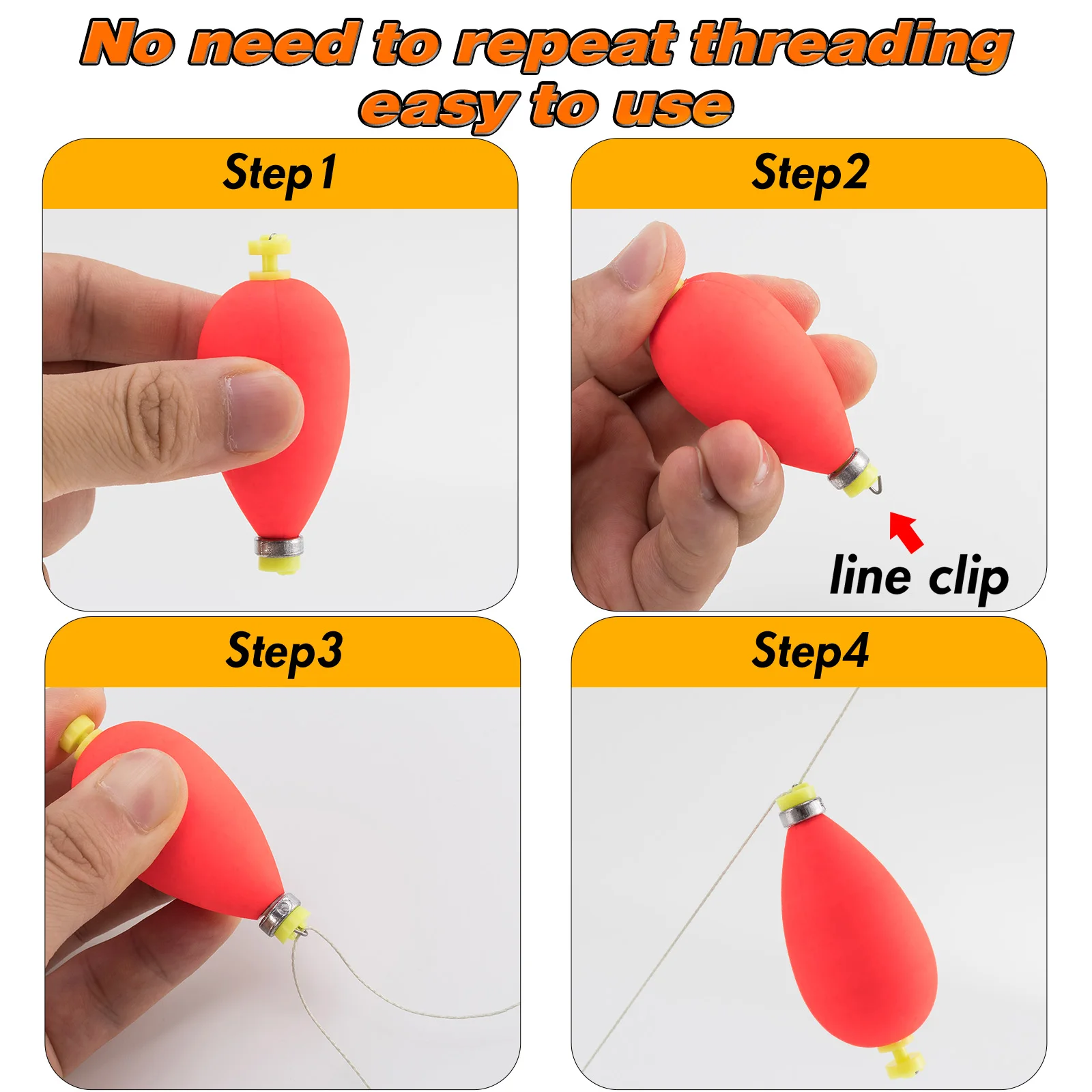 No need to repeat threading
easy to use

Step1

Step2

line clip

Step3

Step4