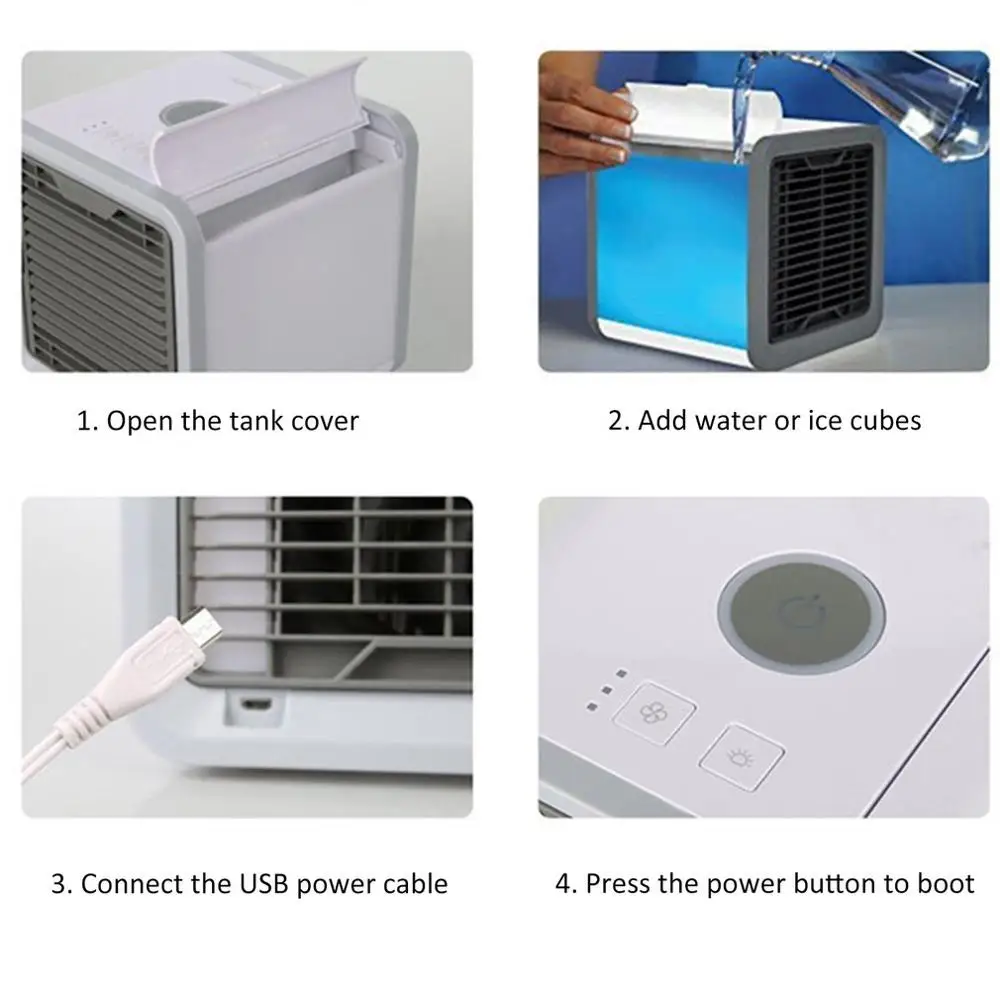 1. Open the tank cover

2. Add water or ice cubes

3. Connect the USB power cable

4. Press the power button to boot