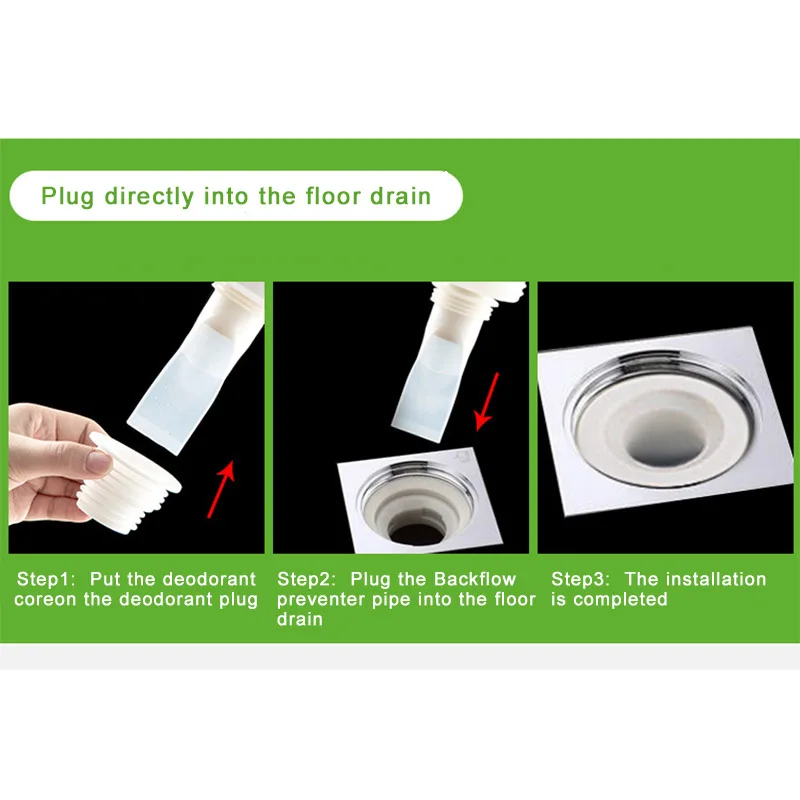 Plug directly into the floor drain

Step1: Put the deodorant coreon the deodorant plug

Step2: Plug the Backflow preventer pipe into the floor drain

Step3: The installation is completed