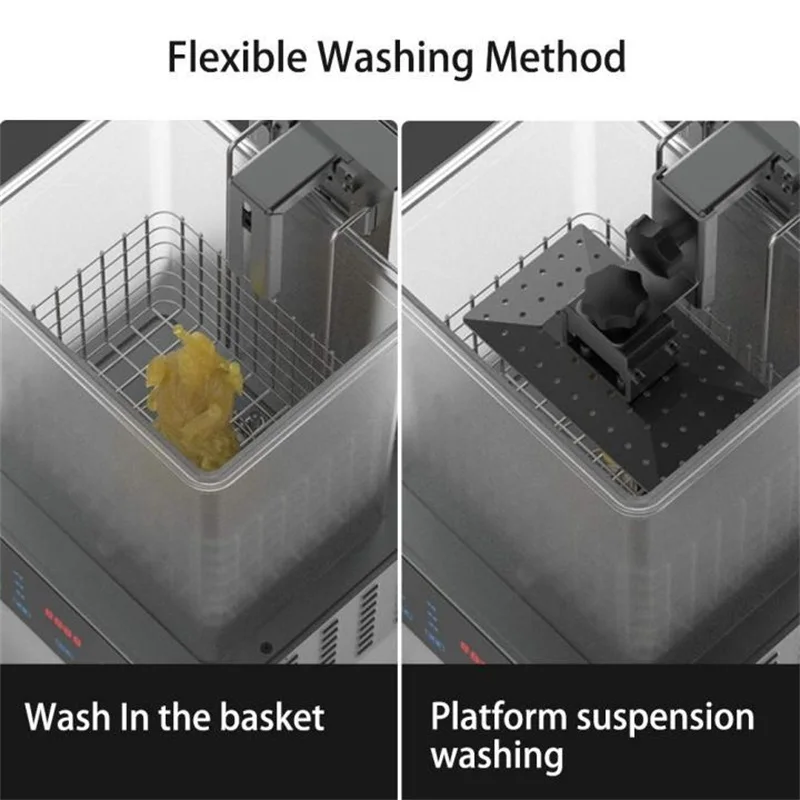 Flexible Washing Method

Wash In the basket

Platform suspension washing