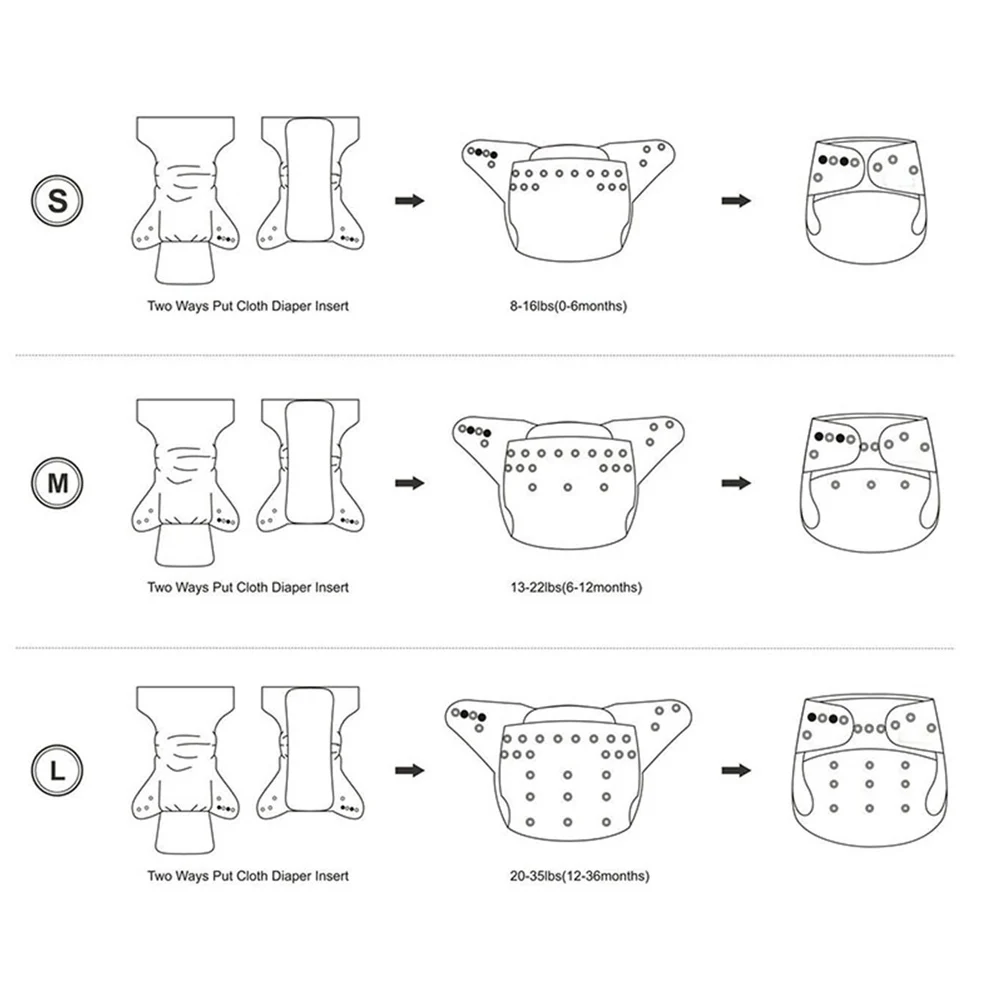 S

Two Ways Put Cloth Diaper Insert

8-16lbs(0-6months)

M

Two Ways Put Cloth Diaper Insert

13-22lbs(6-12months)

L

Two Ways Put Cloth Diaper Insert

20-35lbs(12-36months)