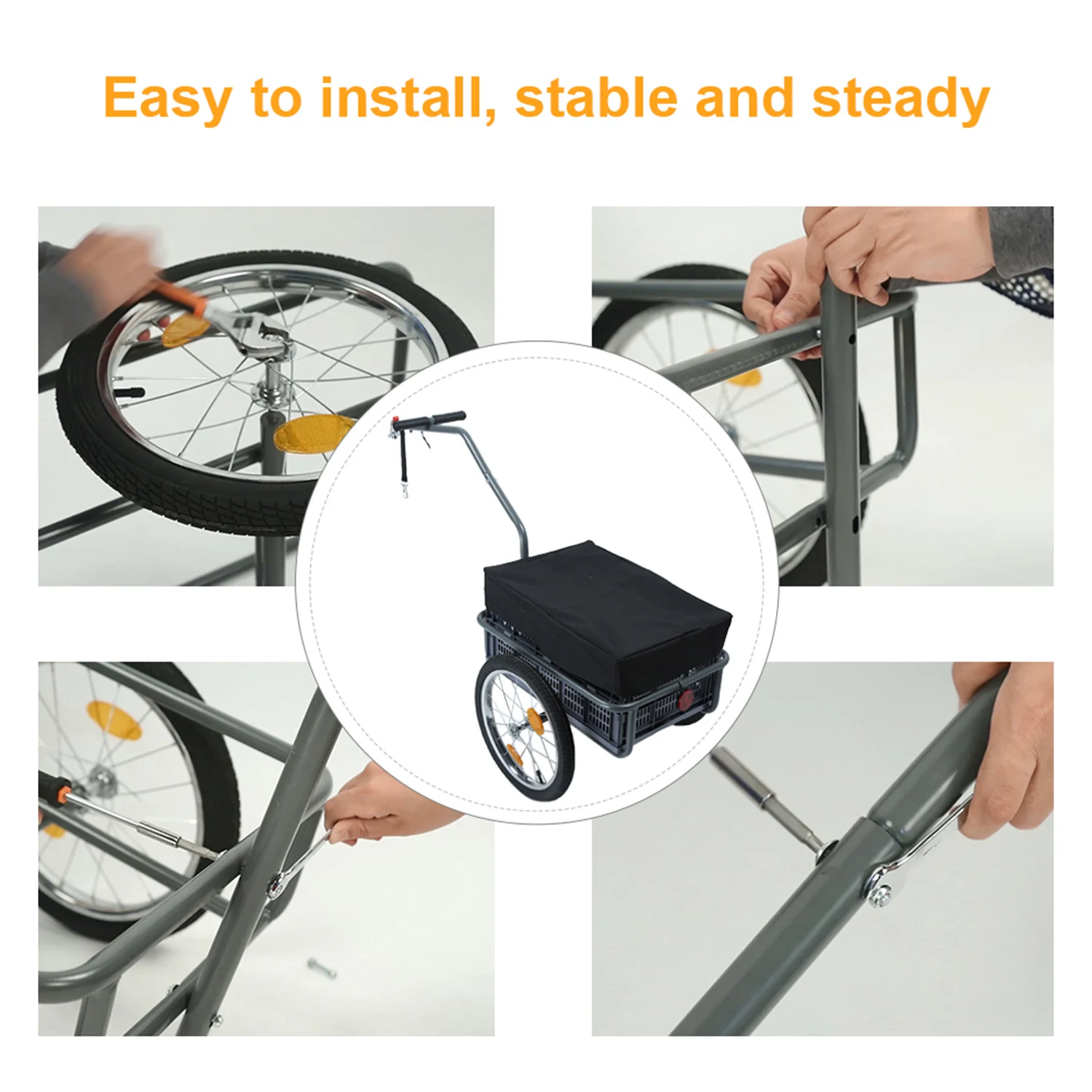 Easy to install, stable and steady