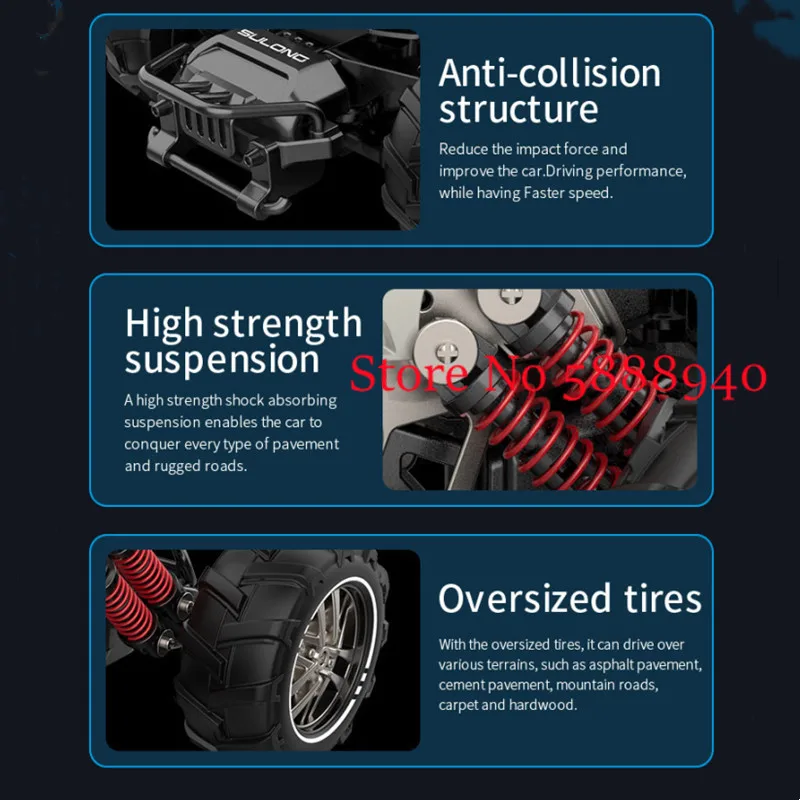 SULONG

Anti-collision structure

Reduce the impact force and improve the car.Driving performance, while having Faster speed.

High strength suspension

A high strength shock absorbing suspension enables the car to conquer every type of pavement and rugged roads.

Store No 5888940

Oversized tires

With the oversized tires, it can drive over various terrains, such as asphalt pavement, cement pavement, mountain roads, carpet and hardwood.