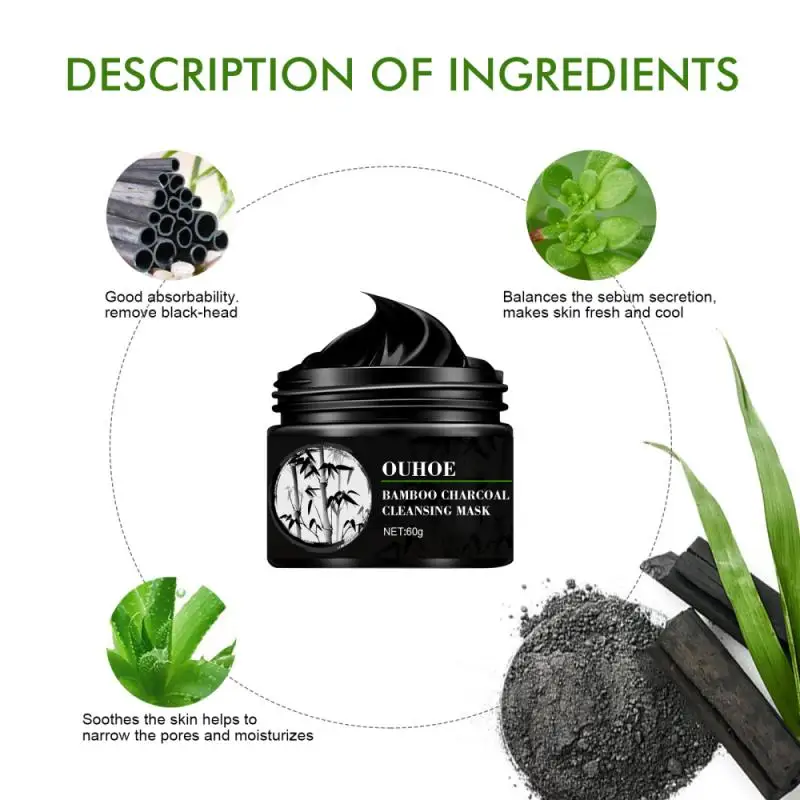 DESCRIPTION OF INGREDIENTS

Good absorbability. remove black-head

Balances the sebum secretion, makes skin fresh and cool

OUHOE
BAMBOO CHARCOAL CLEANSING MASK
NET:60g

Soothes the skin helps to narrow the pores and moisturizes