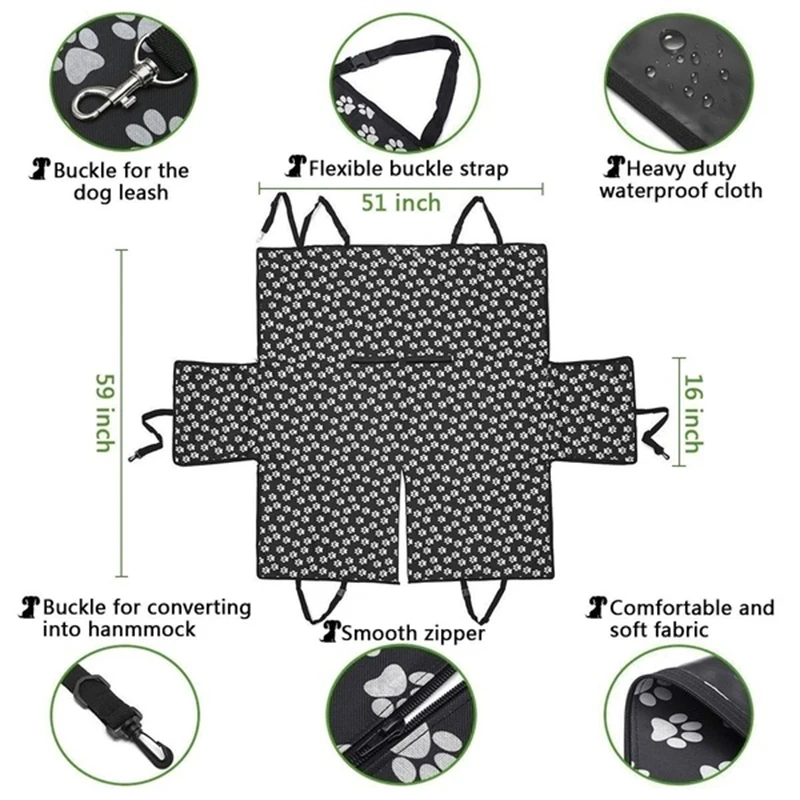 Buckle for the dog leash

Flexible buckle strap

Heavy duty waterproof cloth

51 inch

59 inch

16 inch

Buckle for converting into hanmmock

Smooth zipper

Comfortable and soft fabric