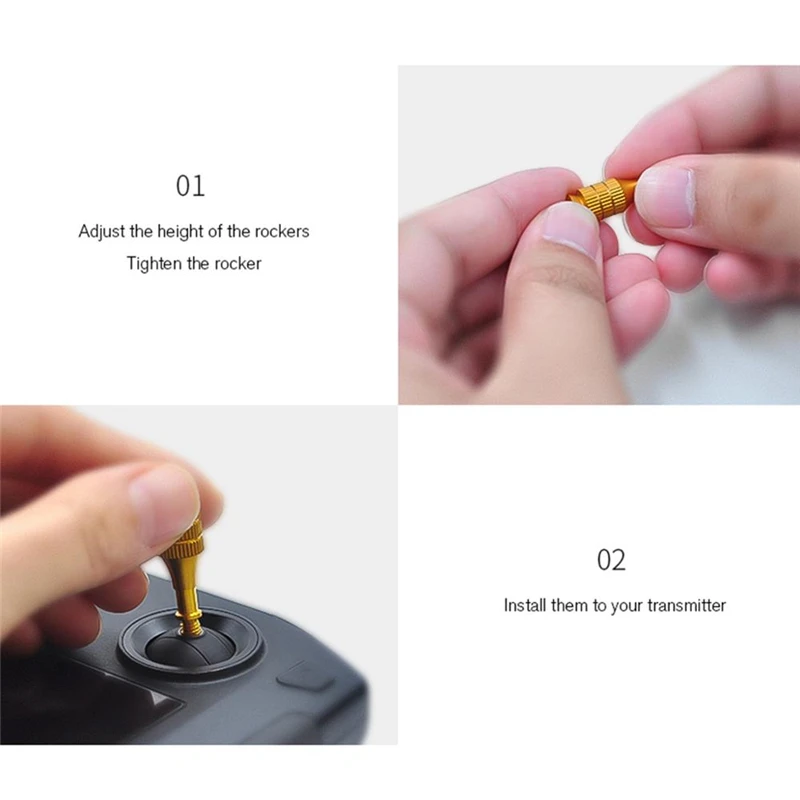 01

Adjust the height of the rockers
Tighten the rocker

02

Install them to your transmitter