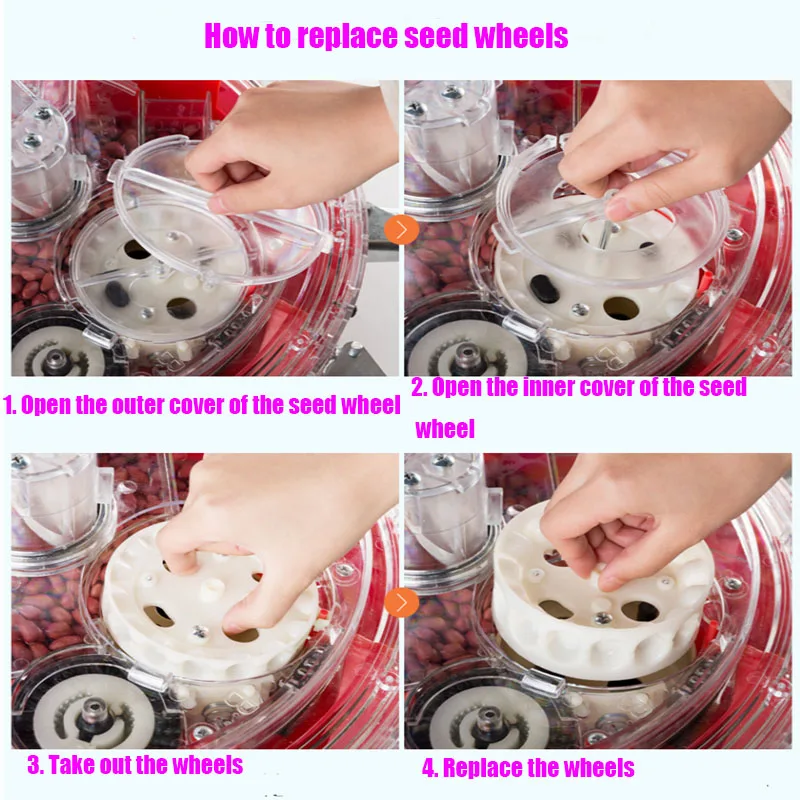 How to replace seed wheels

1. Open the outer cover of the seed wheel

2. Open the inner cover of the seed wheel

3. Take out the wheels

4. Replace the wheels