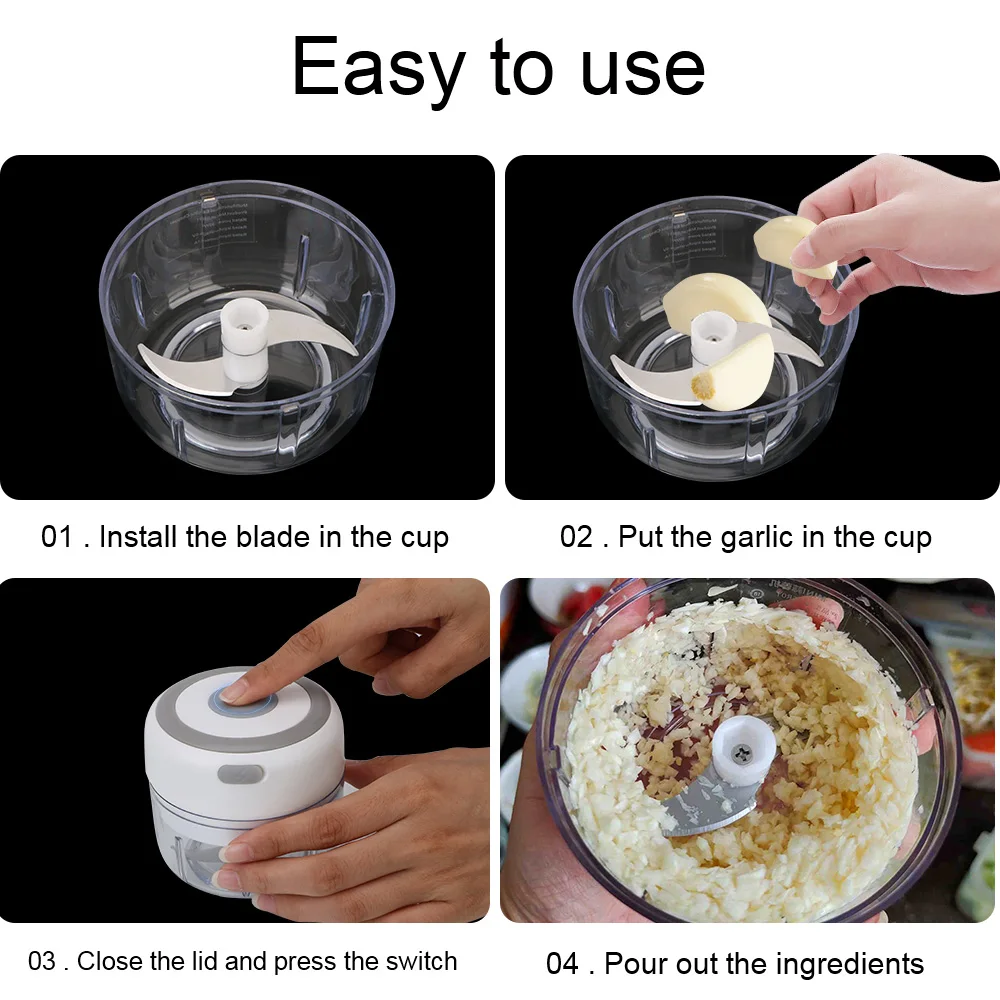 Easy to use

01 . Install the blade in the cup

02 . Put the garlic in the cup

03 . Close the lid and press the switch

04 . Pour out the ingredients