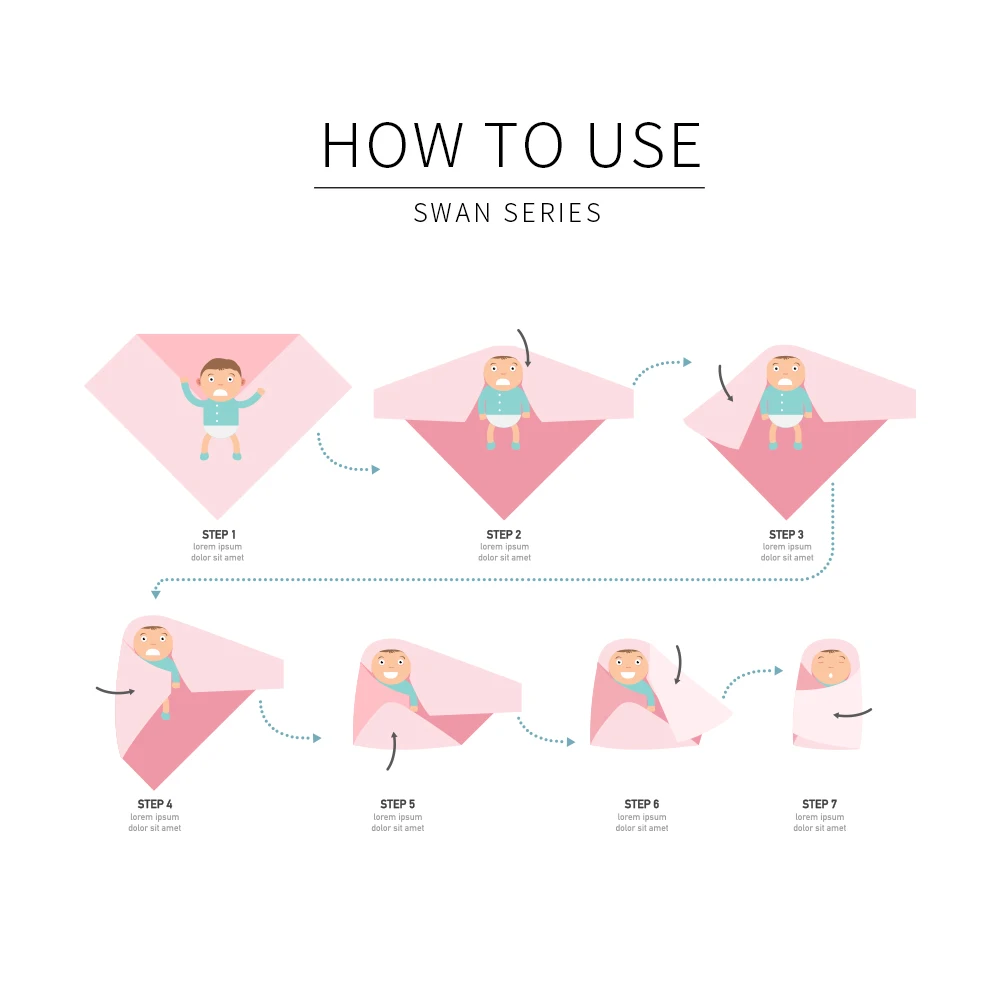 HOW TO USE

SWAN SERIES

STEP 1
lorem ipsum
dolor sit amet

STEP 2
lorem ipsum
dolor sit amet

STEP 3
lorem ipsum
dolor sit amet

STEP 4
lorem ipsum
dolor sit amet

STEP 5
lorem ipsum
dolor sit amet

STEP 6
lorem ipsum
dolor sit amet

STEP 7
lorem ipsum
dolor sit amet