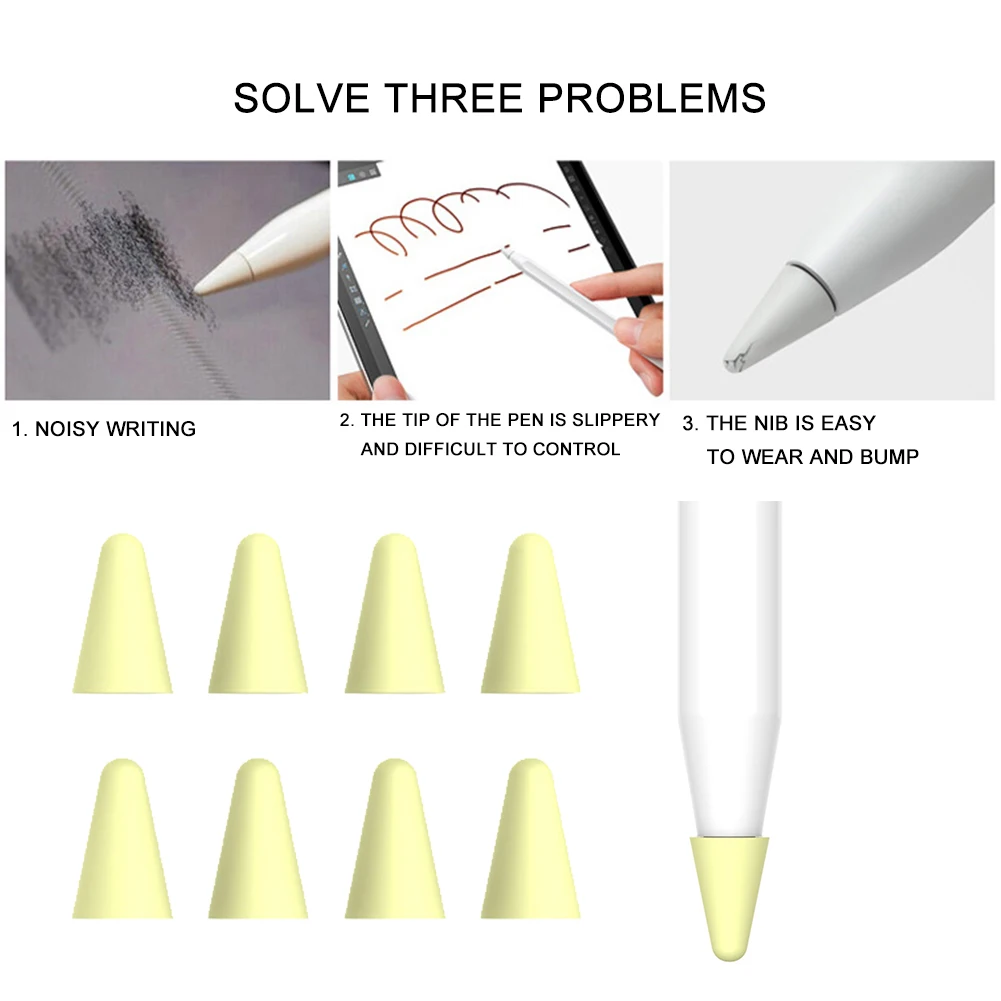 SOLVE THREE PROBLEMS

1. NOISY WRITING

2. THE TIP OF THE PEN IS SLIPPERY AND DIFFICULT TO CONTROL

3. THE NIB IS EASY TO WEAR AND BUMP