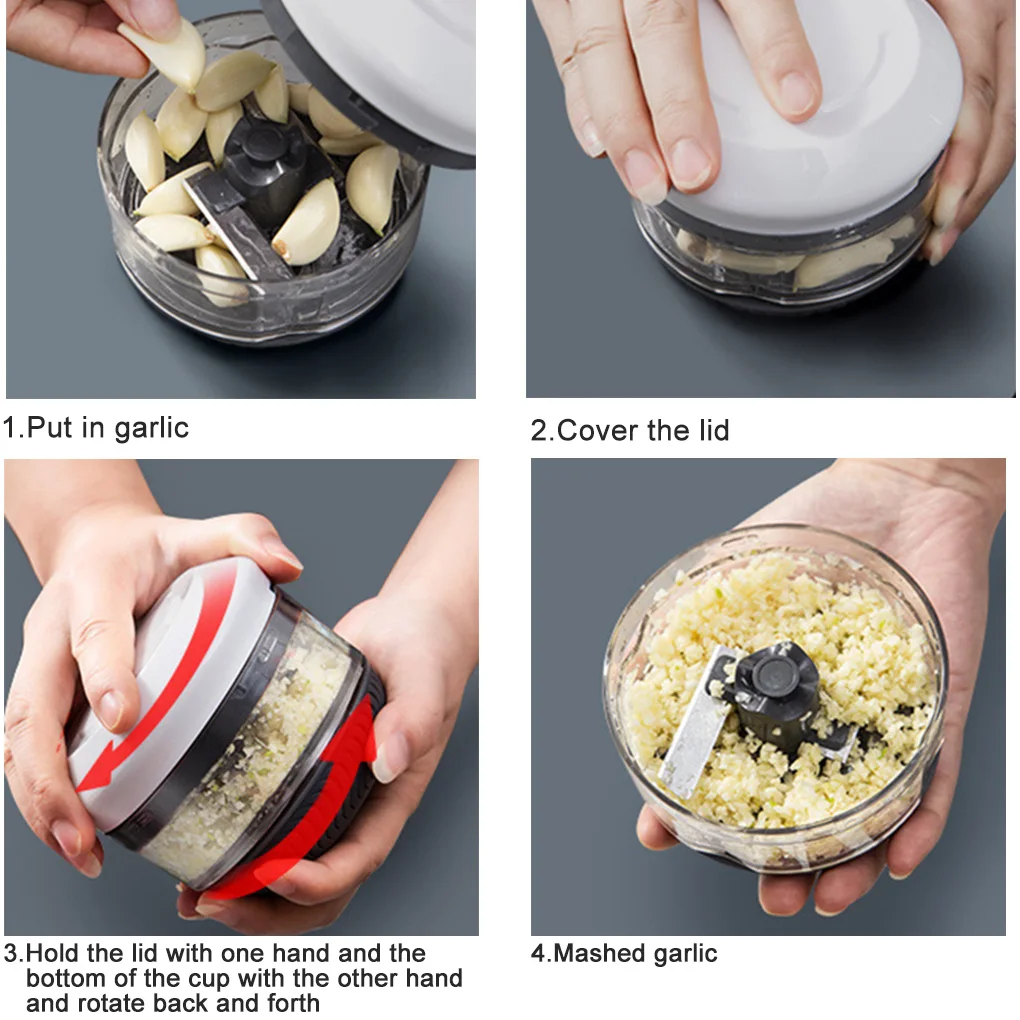 1.Put in garlic

2.Cover the lid

3.Hold the lid with one hand and the bottom of the cup with the other hand and rotate back and forth

4.Mashed garlic