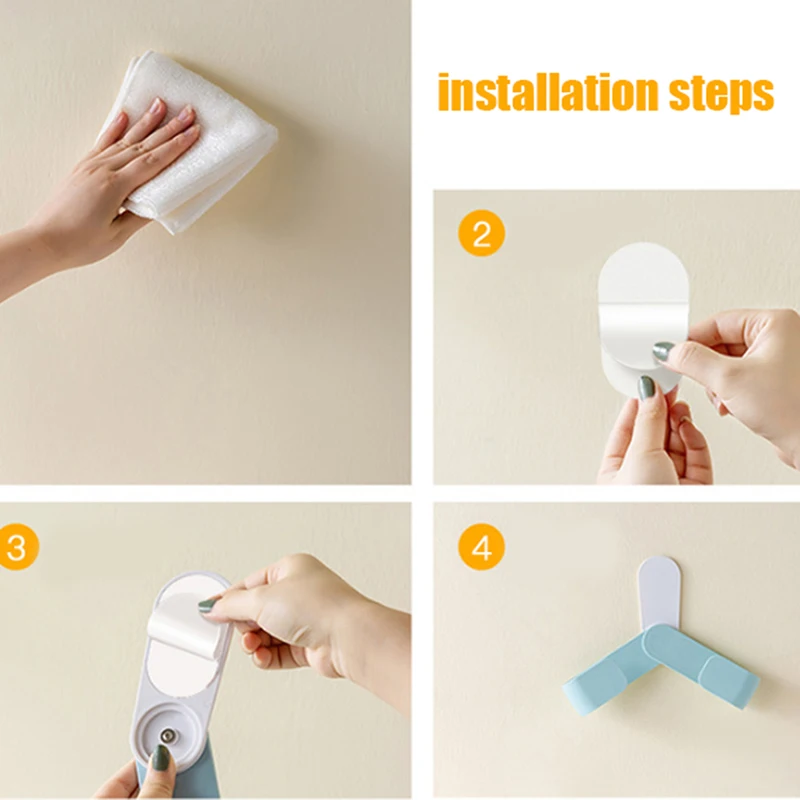 installation steps

2

3

4