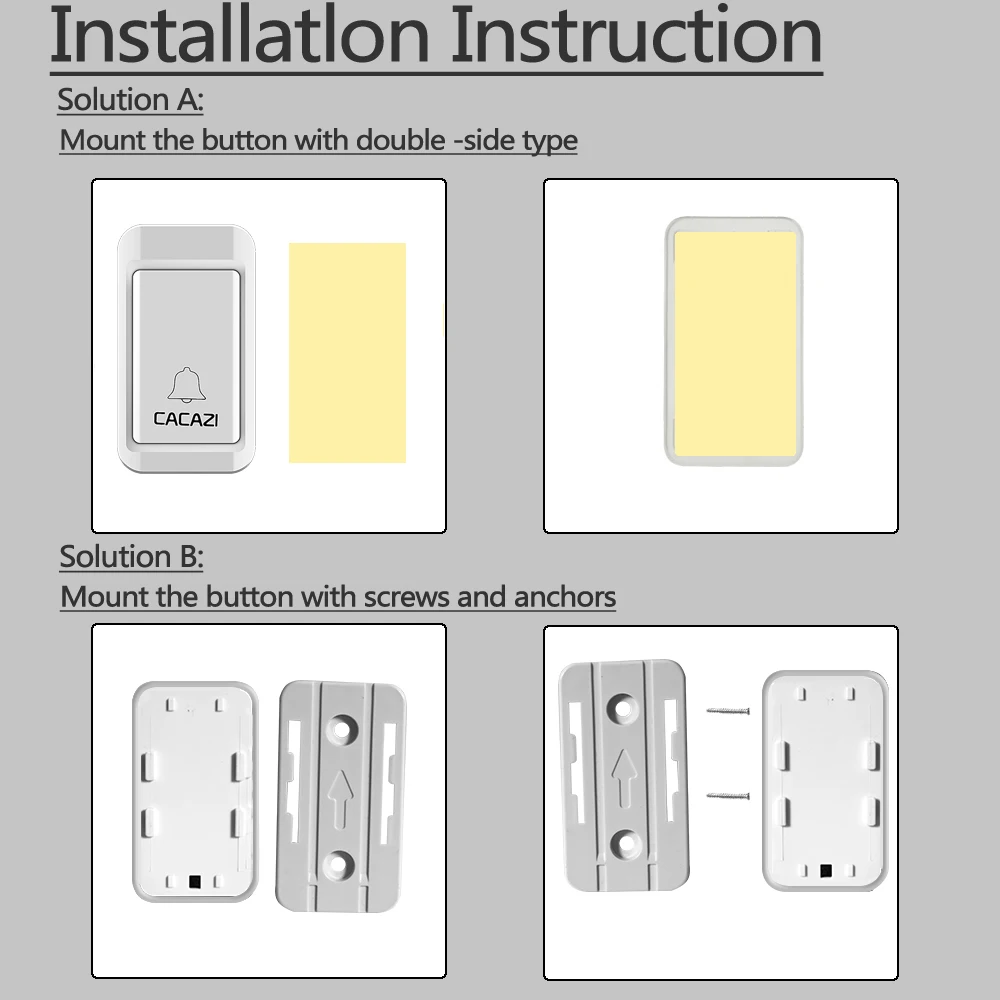 Installatlon Instruction

Solution A:

Mount the button with double -side type

CACAZI

Solution B:

Mount the button with screws and anchors