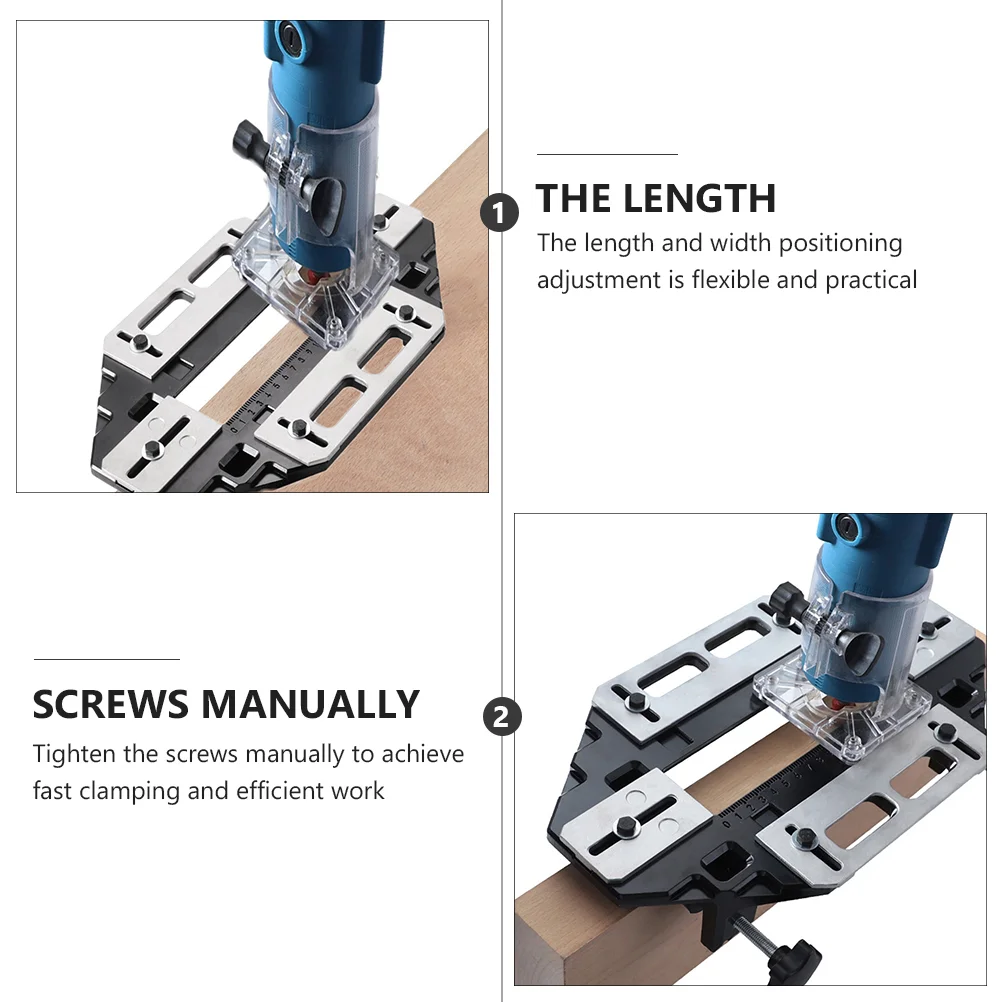 1
THE LENGTH
The length and width positioning adjustment is flexible and practical

SCREWS MANUALLY
Tighten the screws manually to achieve fast clamping and efficient work

2