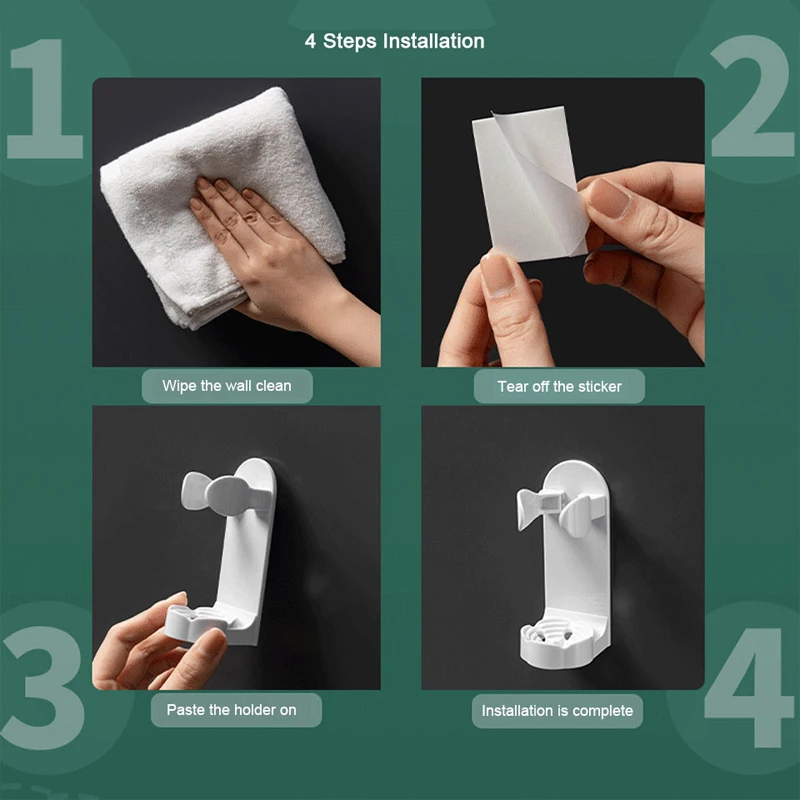 4 Steps Installation

1

2

Wipe the wall clean

Tear off the sticker

3

4

Paste the holder on

Installation is complete