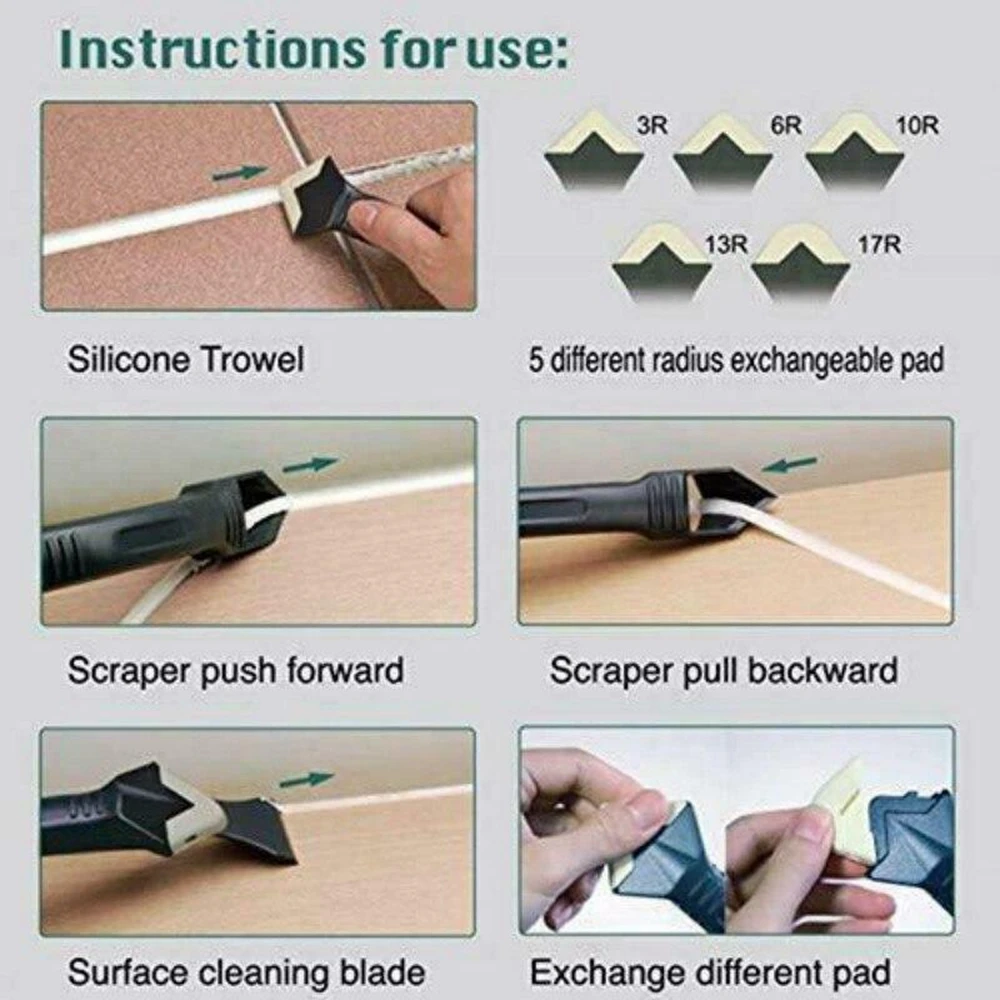 Instructions for use:

3R 6R 10R
13R 17R

Silicone Trowel

5 different radius exchangeable pad

Scraper push forward

Scraper pull backward

Surface cleaning blade

Exchange different pad