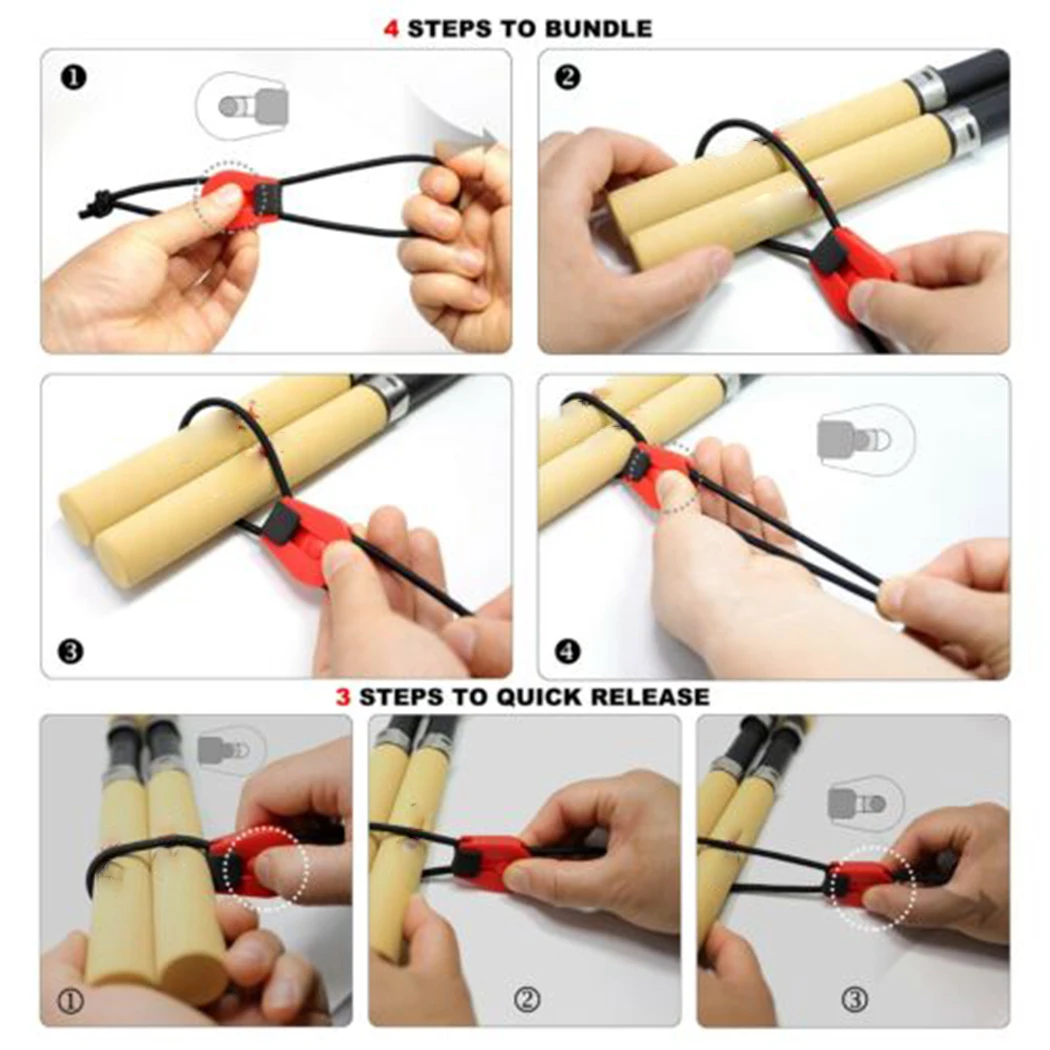 4 STEPS TO BUNDLE

❶

❷

❸

❹

3 STEPS TO QUICK RELEASE

①

②

③