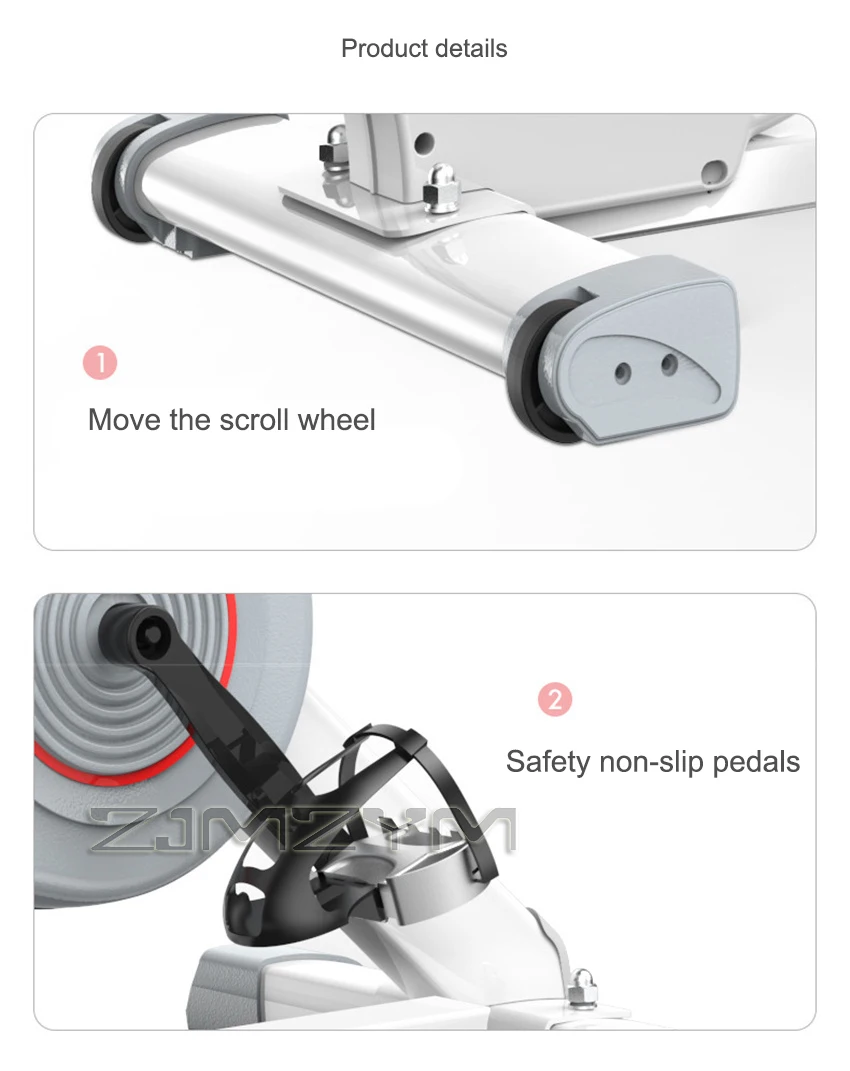 Product details

1

Move the scroll wheel

2

Safety non-slip pedals

ZJMZYM