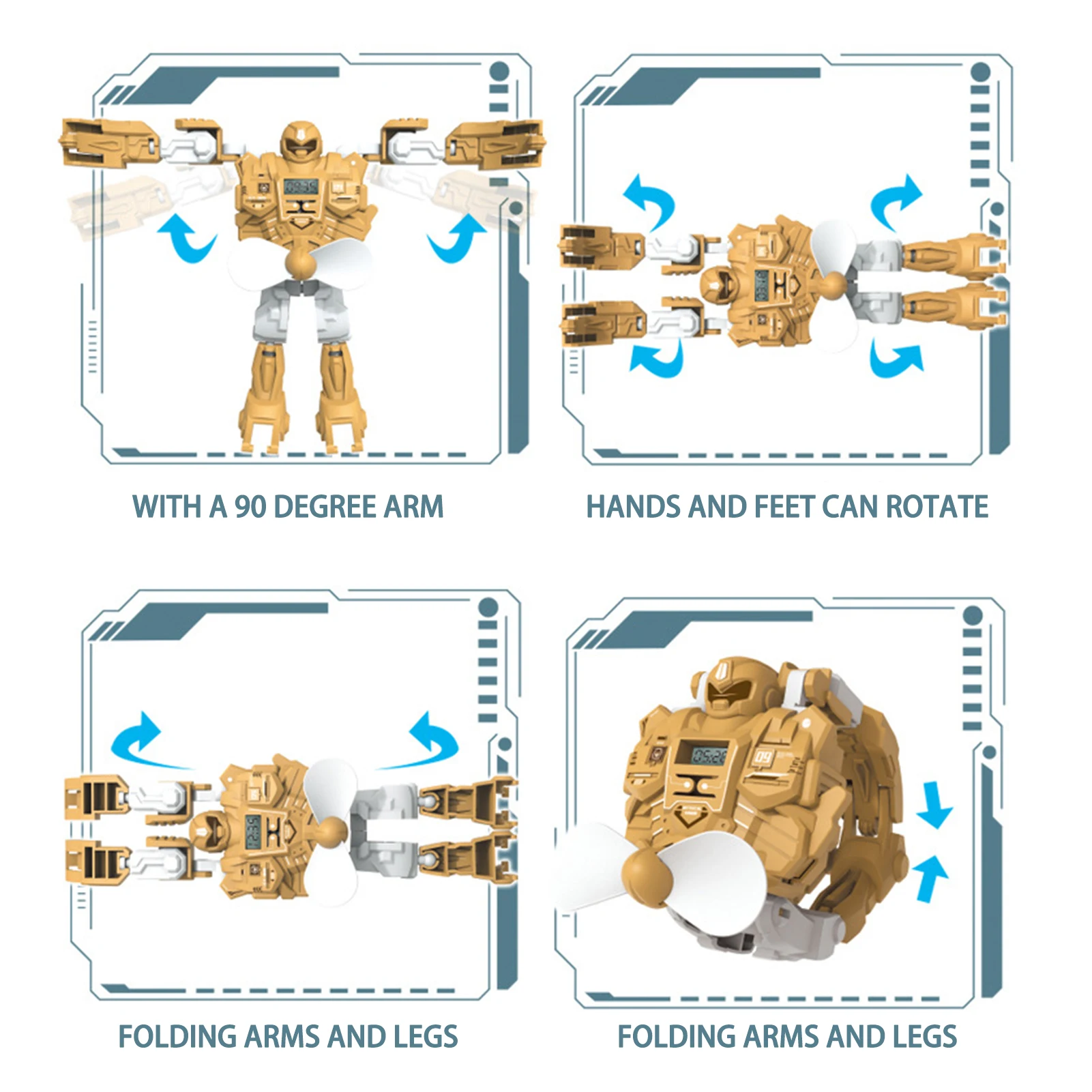 WITH A 90 DEGREE ARM

HANDS AND FEET CAN ROTATE

FOLDING ARMS AND LEGS

FOLDING ARMS AND LEGS