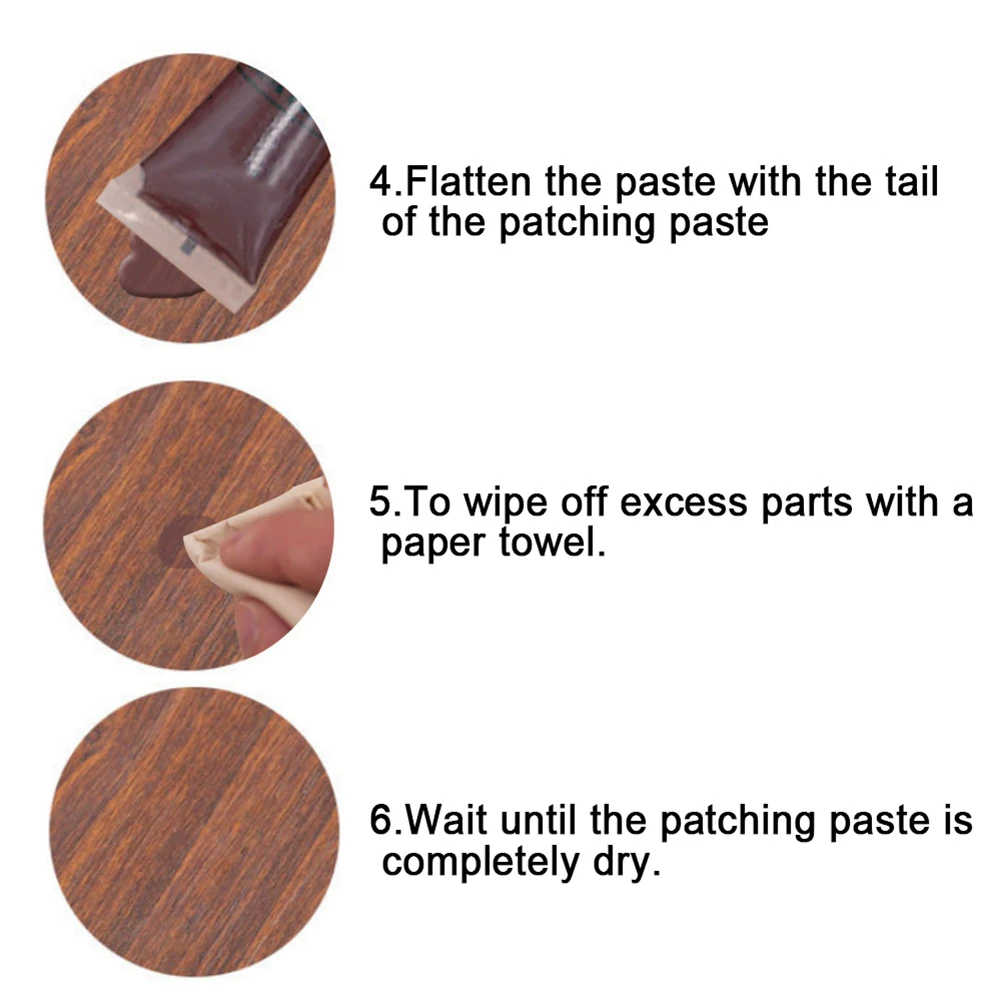 4.Flatten the paste with the tail of the patching paste

5.To wipe off excess parts with a paper towel.

6.Wait until the patching paste is completely dry.