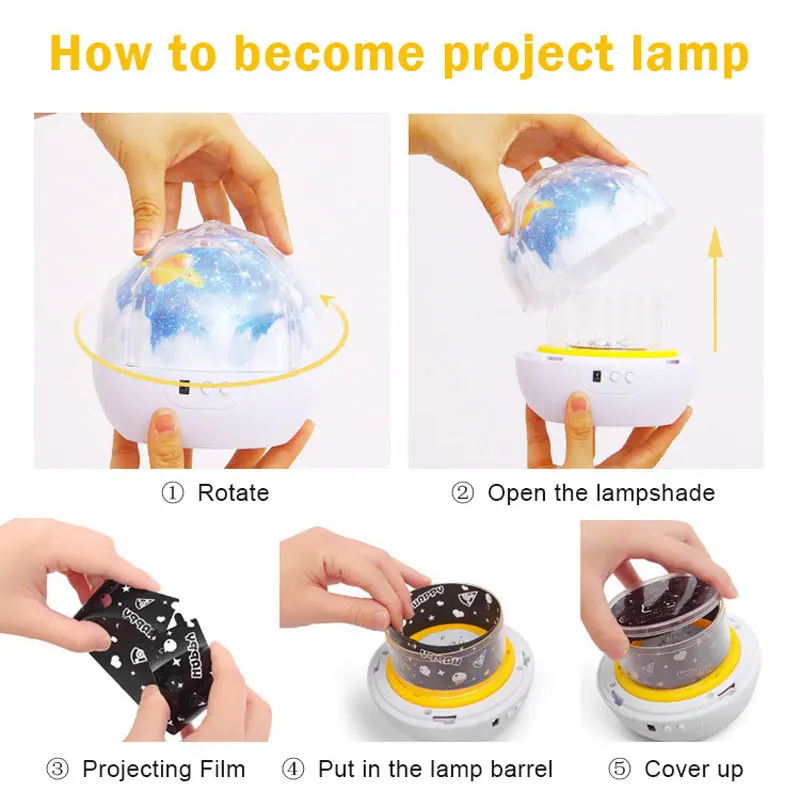 How to become project lamp

① Rotate

② Open the lampshade

③ Projecting Film

④ Put in the lamp barrel

⑤ Cover up