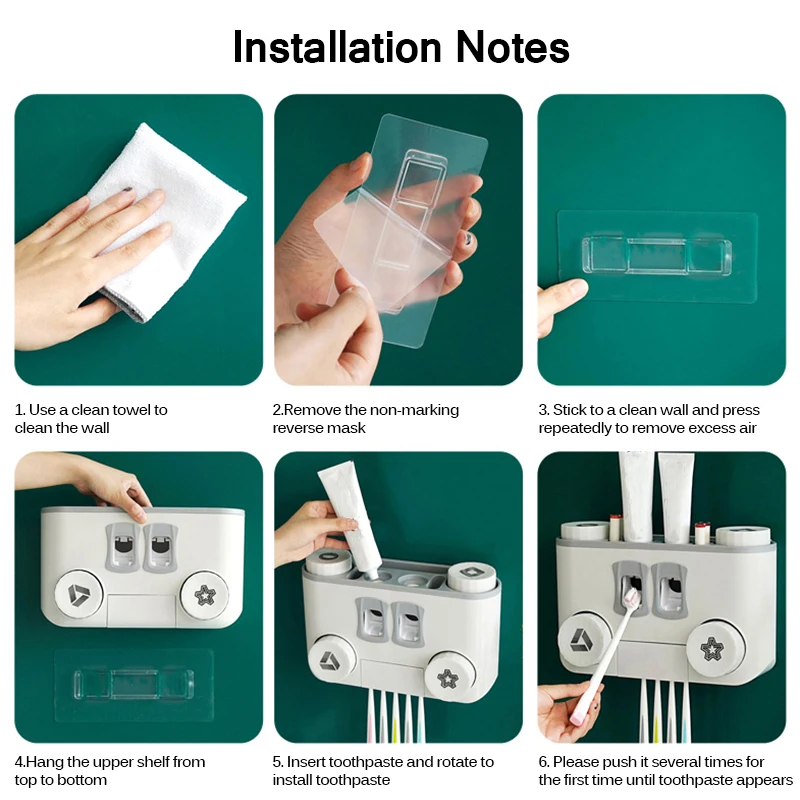 Installation Notes

1. Use a clean towel to clean the wall

2.Remove the non-marking reverse mask

3. Stick to a clean wall and press repeatedly to remove excess air

4.Hang the upper shelf from top to bottom

5. Insert toothpaste and rotate to install toothpaste

6. Please push it several times for the first time until toothpaste appears