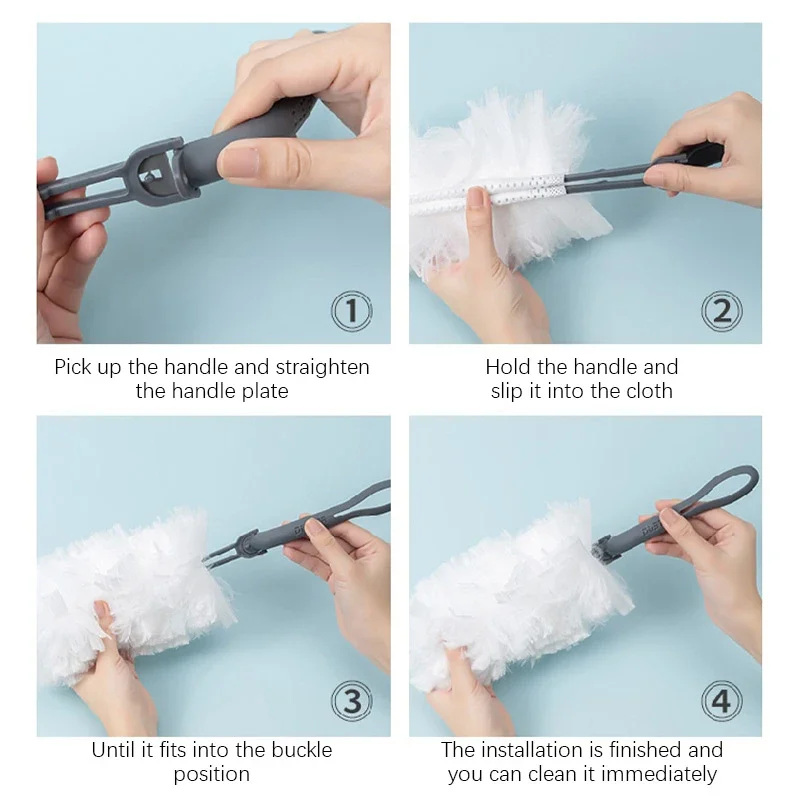 ①

Pick up the handle and straighten the handle plate

②

Hold the handle and slip it into the cloth

③

Until it fits into the buckle position

④

The installation is finished and you can clean it immediately