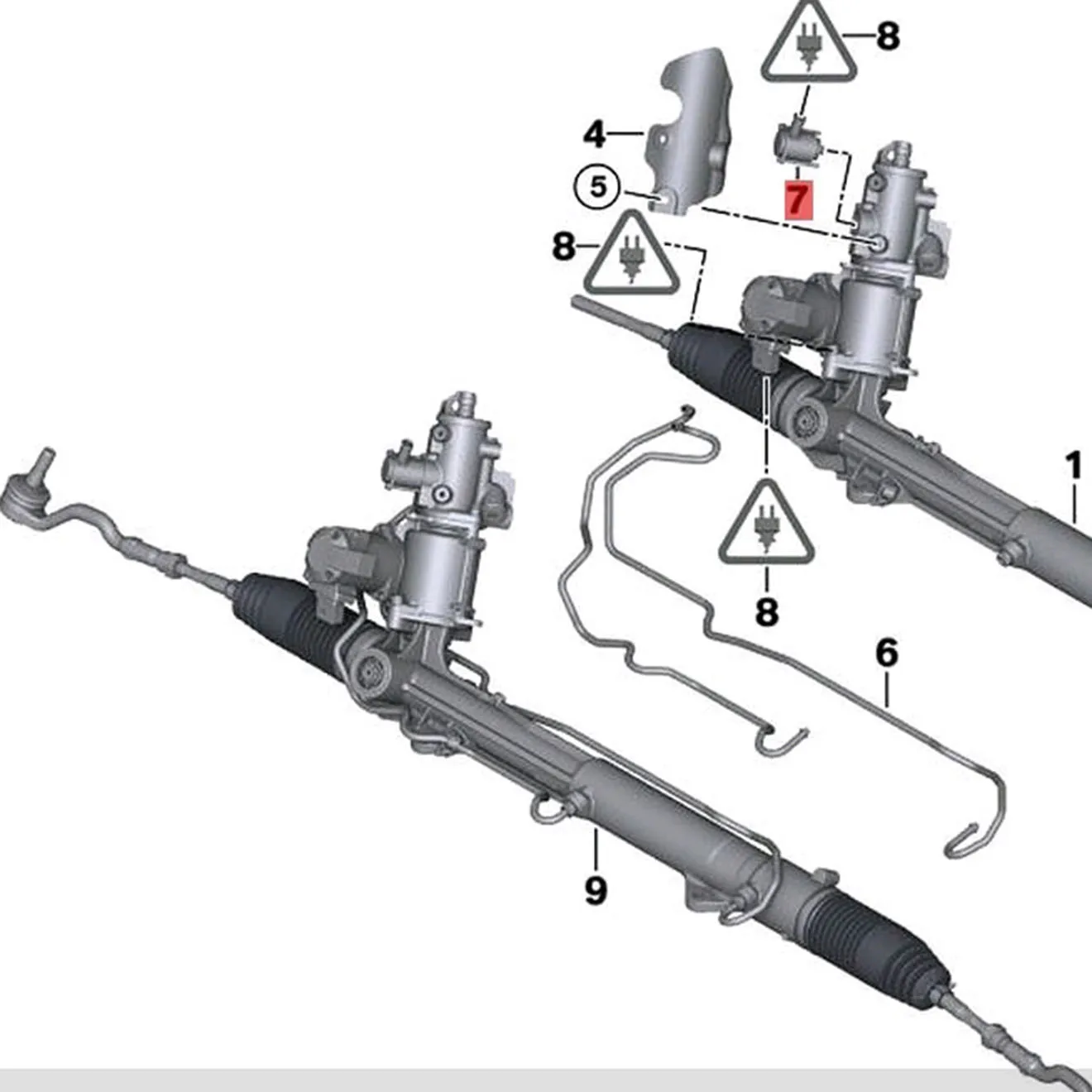 8
4
5
7
8
1
8
6
9