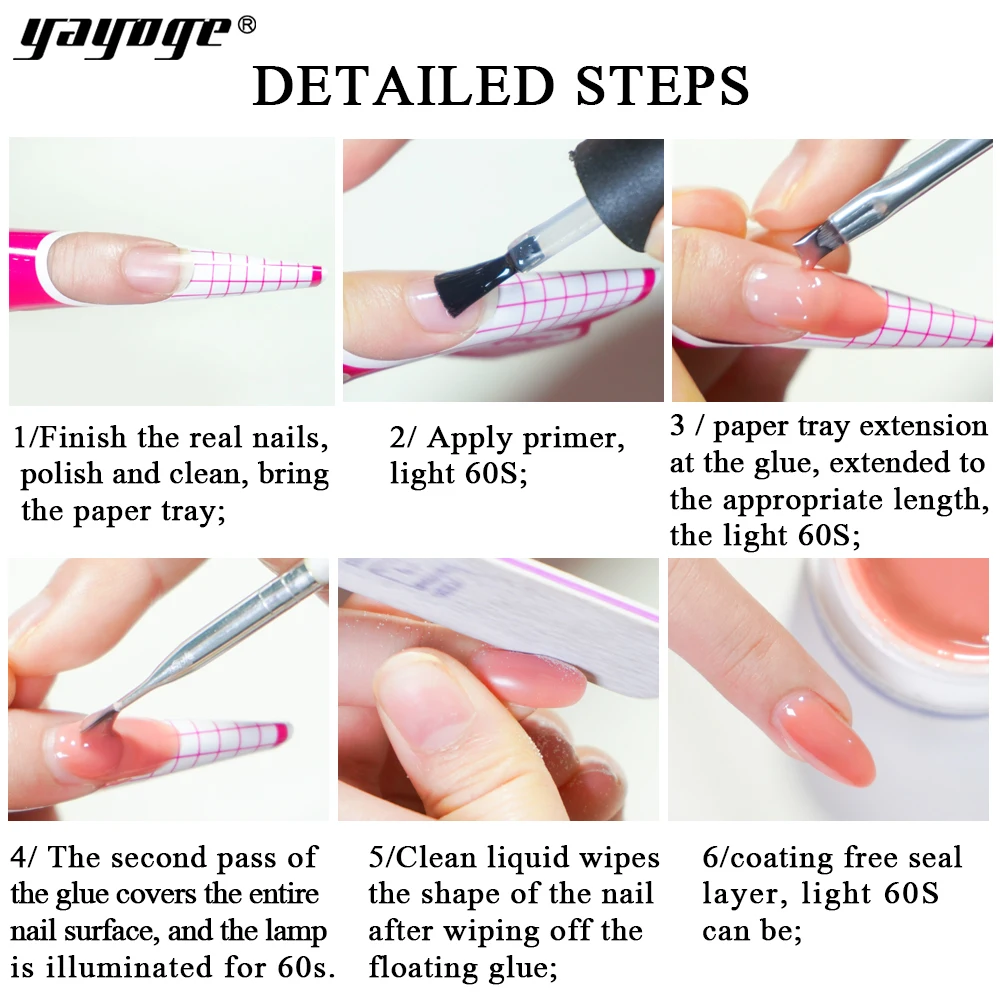 yayoge®

DETAILED STEPS

1/Finish the real nails, polish and clean, bring the paper tray;

2/ Apply primer, light 60S;

3 / paper tray extension at the glue, extended to the appropriate length, the light 60S;

4/ The second pass of the glue covers the entire nail surface, and the lamp is illuminated for 60s.

5/Clean liquid wipes the shape of the nail after wiping off the floating glue;

6/coating free seal layer, light 60S can be;