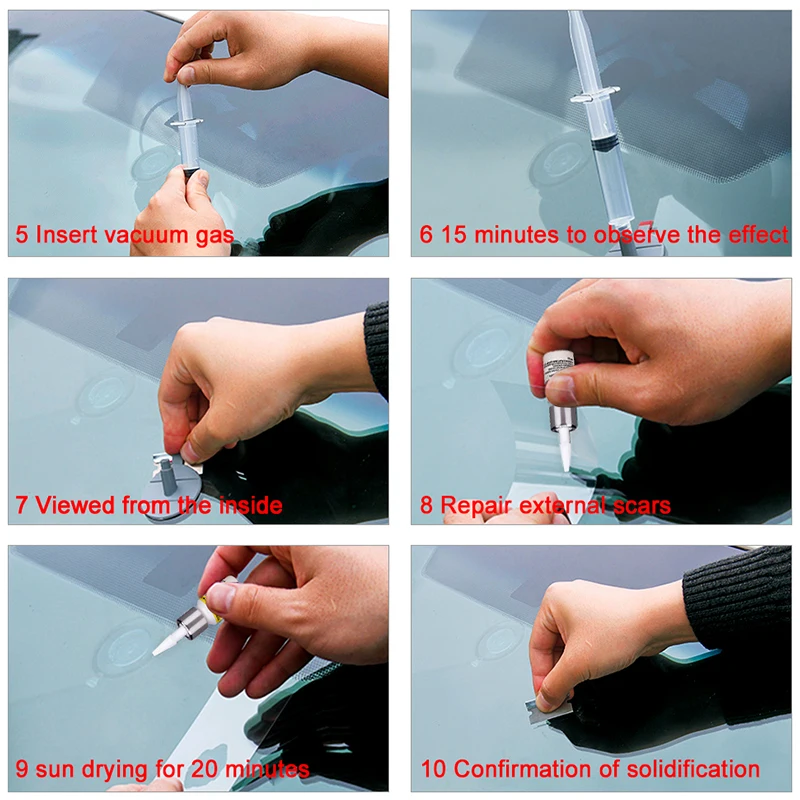 5 Insert vacuum gas

6 15 minutes to observe the effect

7 Viewed from the inside

8 Repair external scars

9 sun drying for 20 minutes

10 Confirmation of solidification