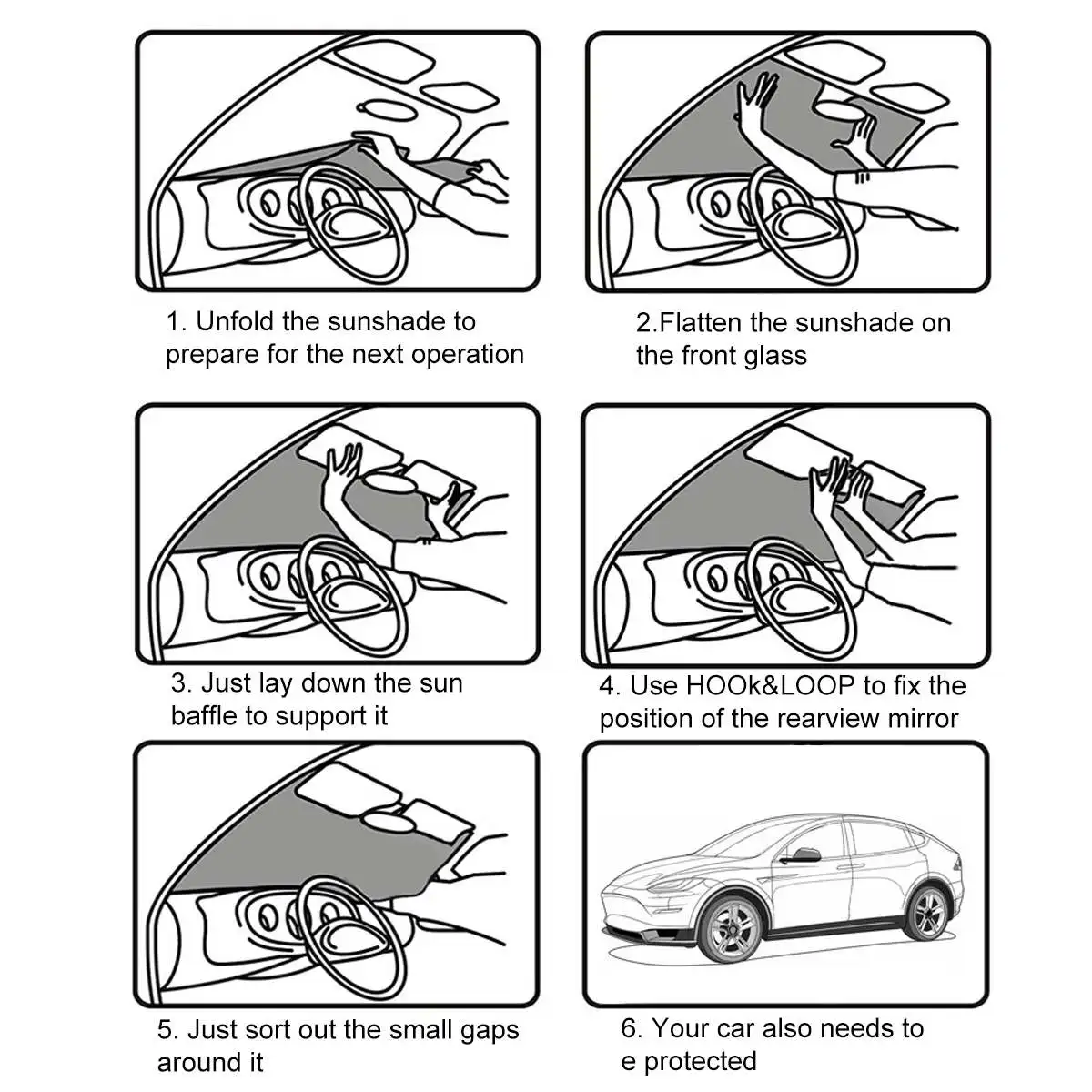 1. Unfold the sunshade to prepare for the next operation

2.Flatten the sunshade on the front glass

3. Just lay down the sun baffle to support it

4. Use HOOk&LOOP to fix the position of the rearview mirror

5. Just sort out the small gaps around it

6. Your car also needs to e protected