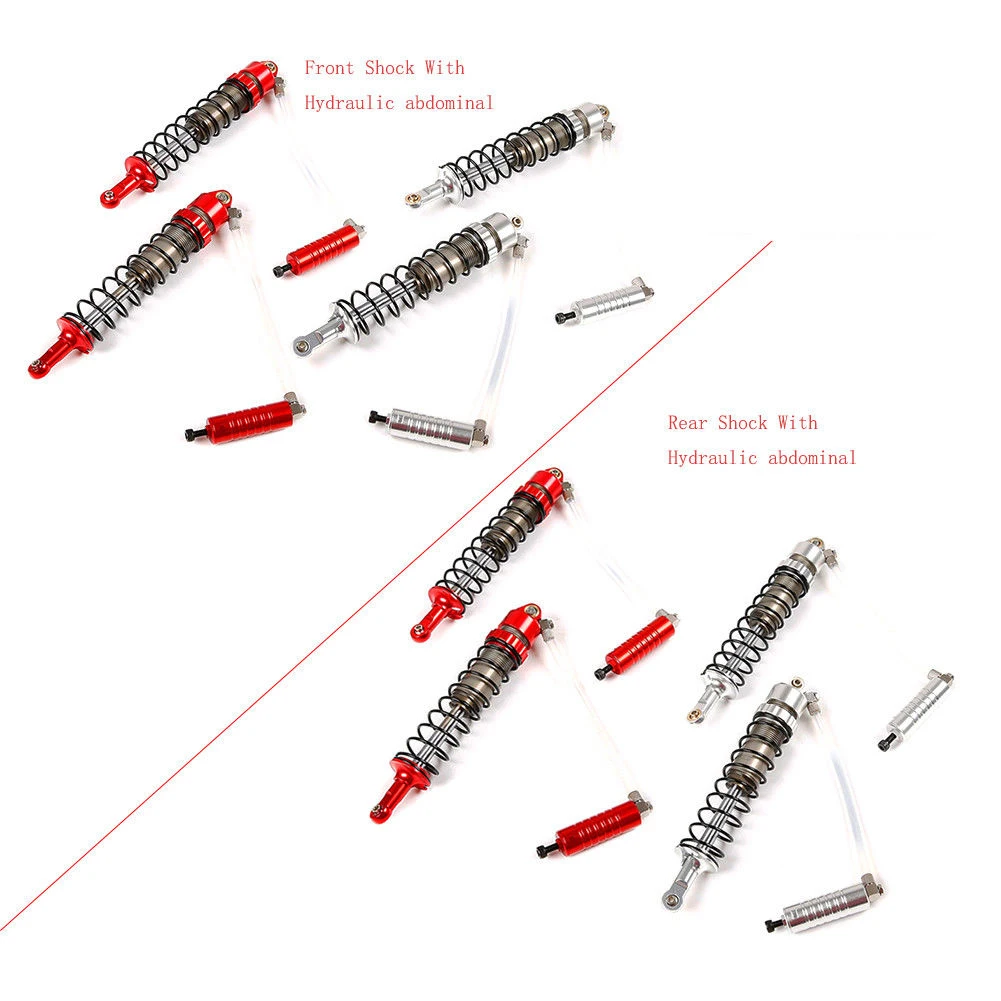 Front Shock With
Hydraulic abdominal

Rear Shock With
Hydraulic abdominal