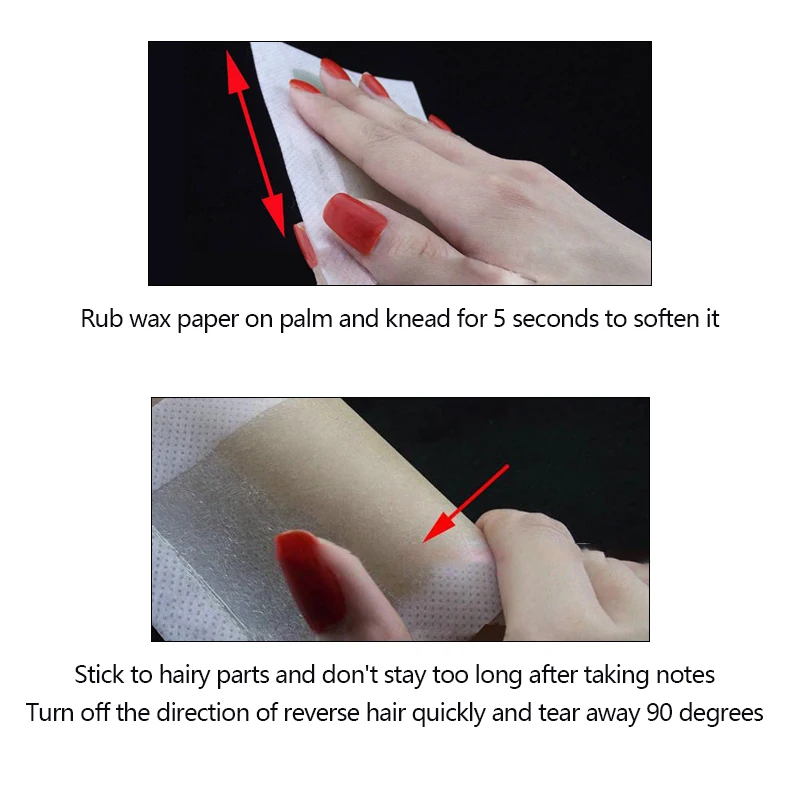 Rub wax paper on palm and knead for 5 seconds to soften it

Stick to hairy parts and don't stay too long after taking notes
Turn off the direction of reverse hair quickly and tear away 90 degrees