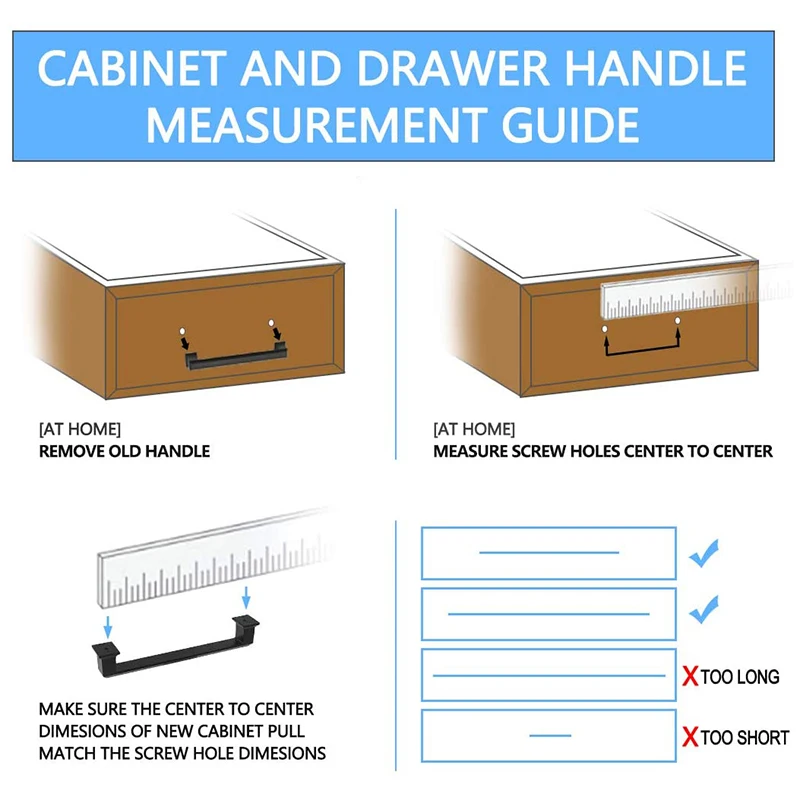 CABINET AND DRAWER HANDLE MEASUREMENT GUIDE

[AT HOME]
REMOVE OLD HANDLE

[AT HOME]
MEASURE SCREW HOLES CENTER TO CENTER

MAKE SURE THE CENTER TO CENTER DIMESIONS OF NEW CABINET PULL MATCH THE SCREW HOLE DIMESIONS

X TOO LONG

X TOO SHORT