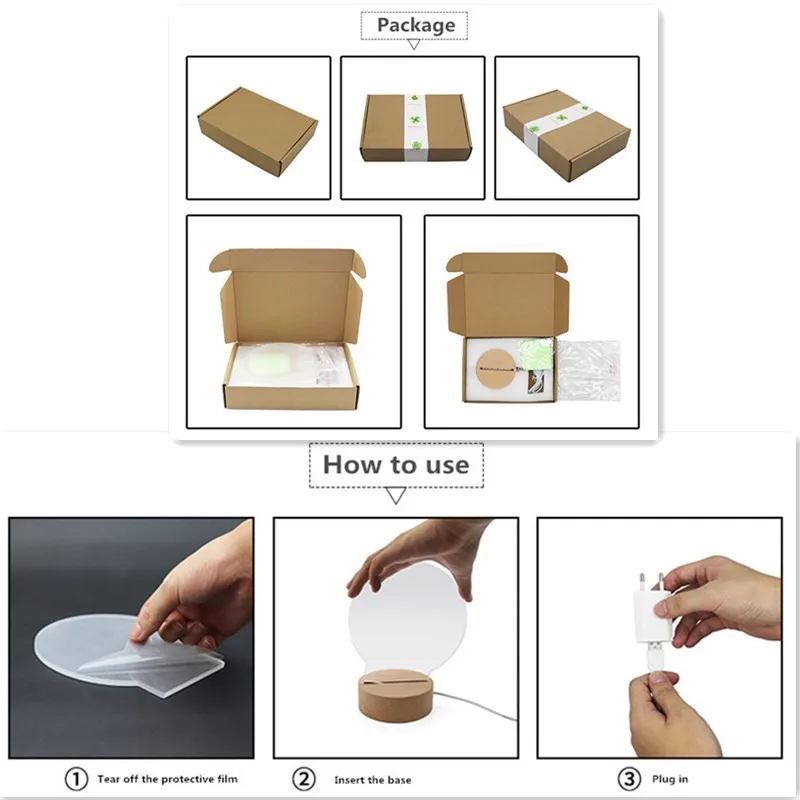 Package

How to use

① Tear off the protective film

② Insert the base

③ Plug in