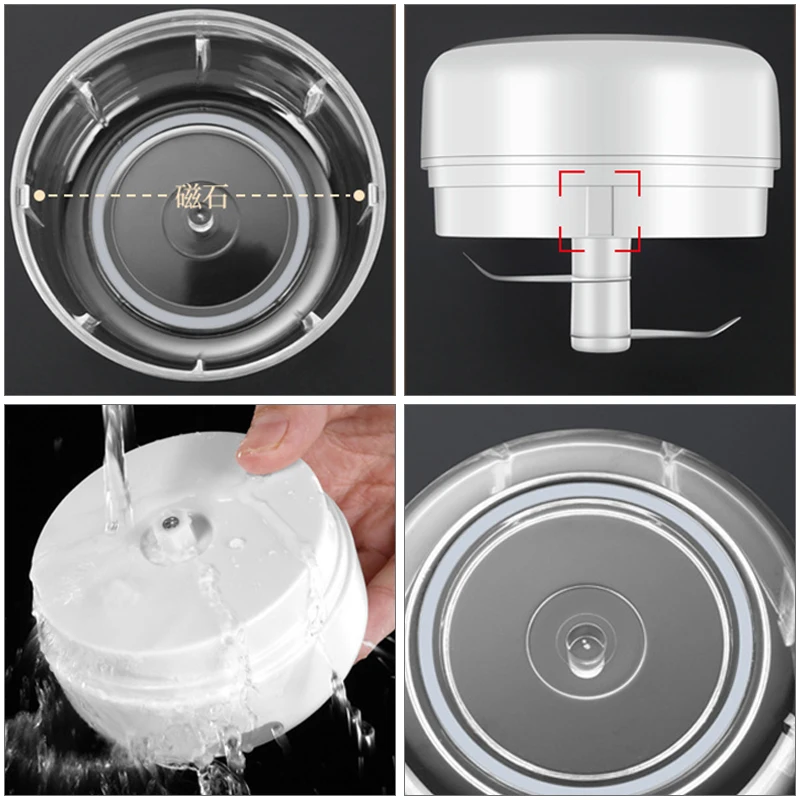 磁石