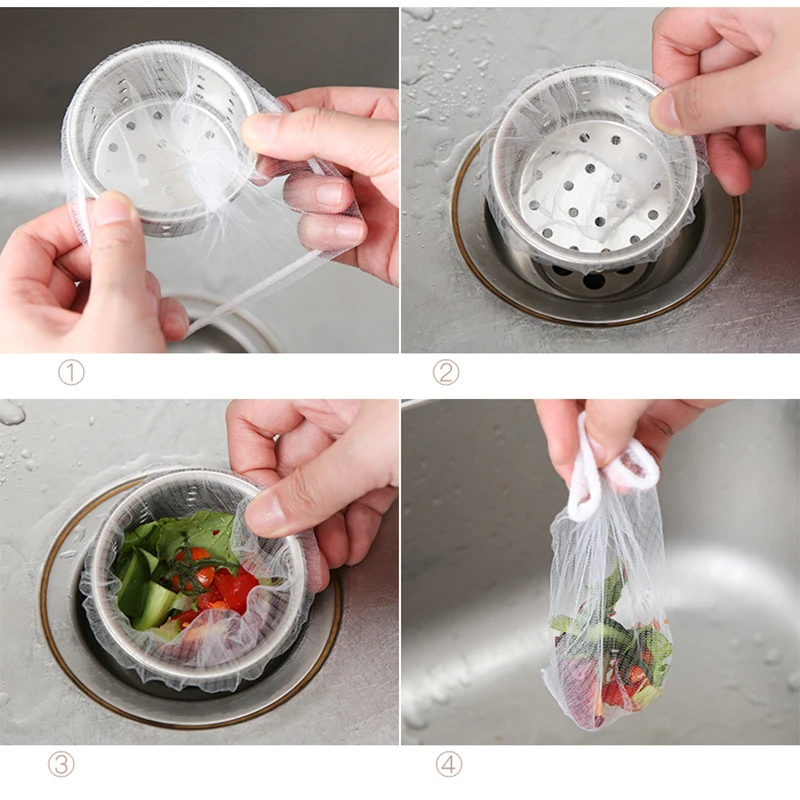 ①

②

③

④