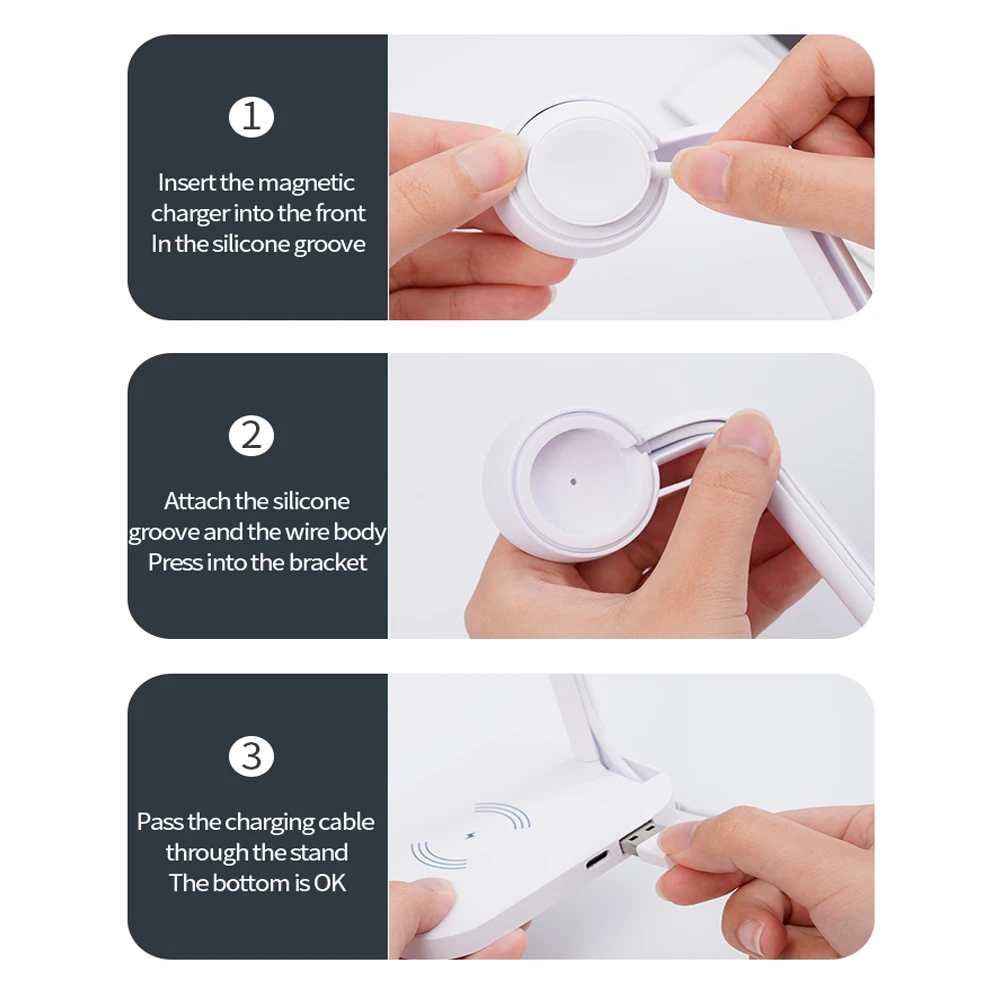 1

Insert the magnetic charger into the front In the silicone groove

2

Attach the silicone groove and the wire body Press into the bracket

3

Pass the charging cable through the stand The bottom is OK