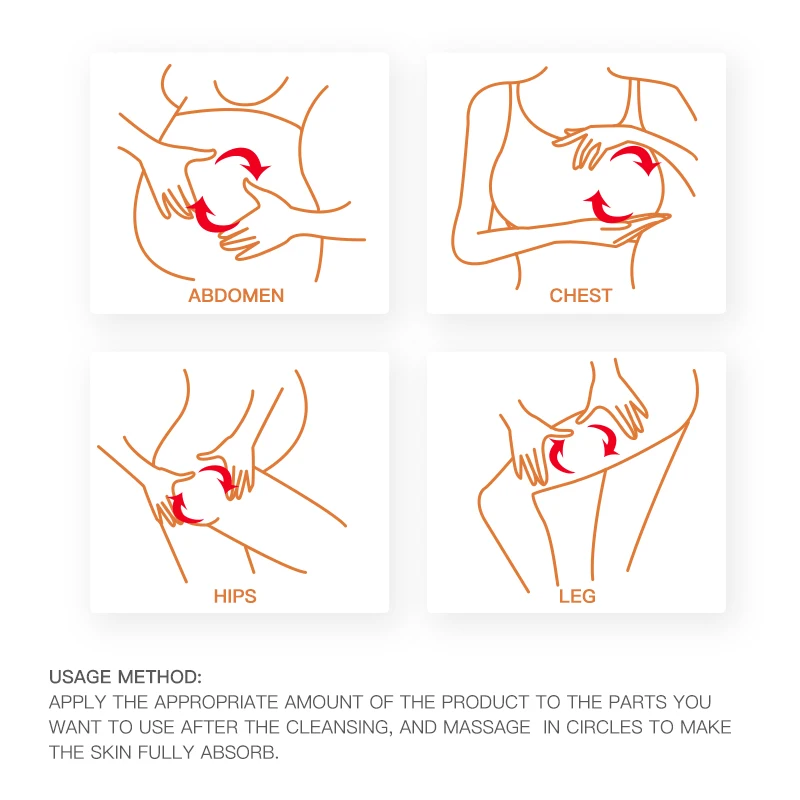 ABDOMEN

CHEST

HIPS

LEG

USAGE METHOD:
APPLY THE APPROPRIATE AMOUNT OF THE PRODUCT TO THE PARTS YOU WANT TO USE AFTER THE CLEANSING, AND MASSAGE IN CIRCLES TO MAKE THE SKIN FULLY ABSORB.